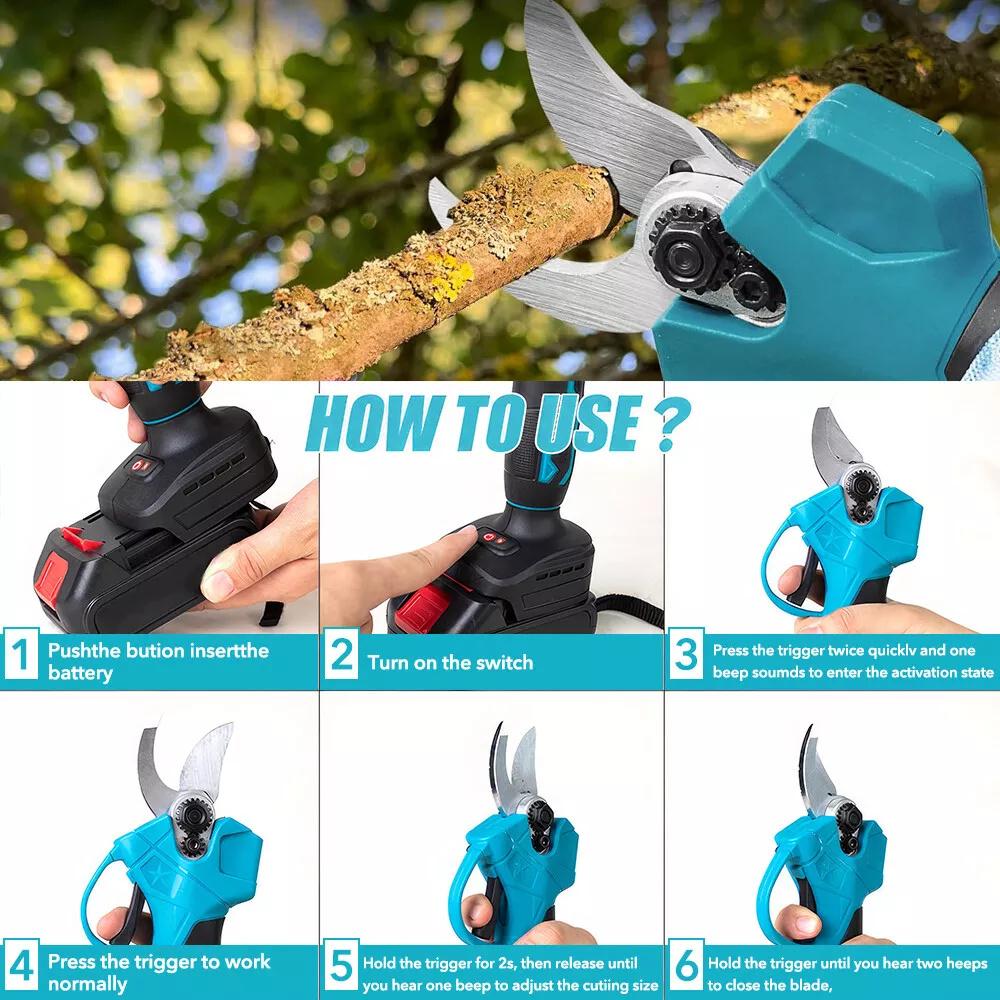 HOW TO USE ?

1 Pushthe bution insertthe battery

2 Turn on the switch

3 Press the trigger twice quicklv and one beep soumds to enter the activation state

4 Press the trigger to work normally

5 Hold the trigger for 2s, then release until you hear one beep to adjust the cutiing size

6 Hold the trigger until you hear two heeps to close the blade,