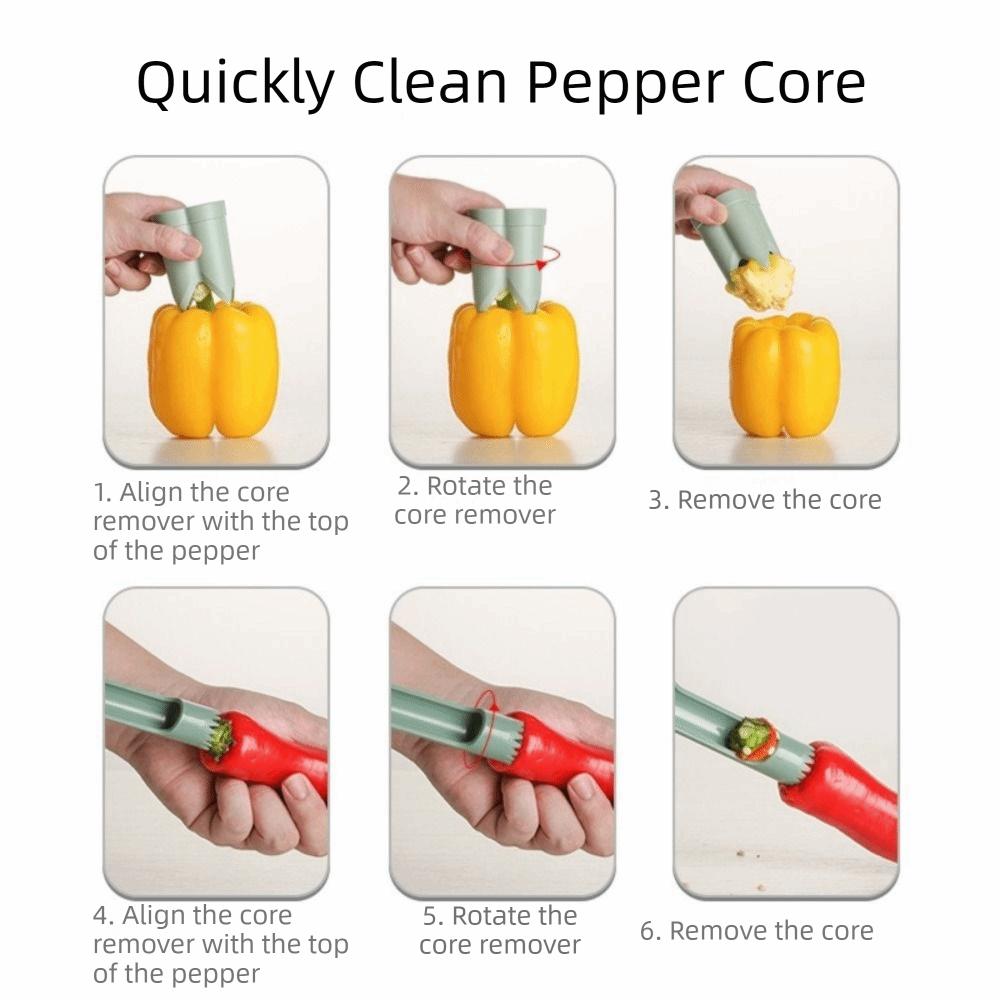 Quickly Clean Pepper Core

1. Align the core remover with the top of the pepper

2. Rotate the core remover

3. Remove the core

4. Align the core remover with the top of the pepper

5. Rotate the core remover

6. Remove the core