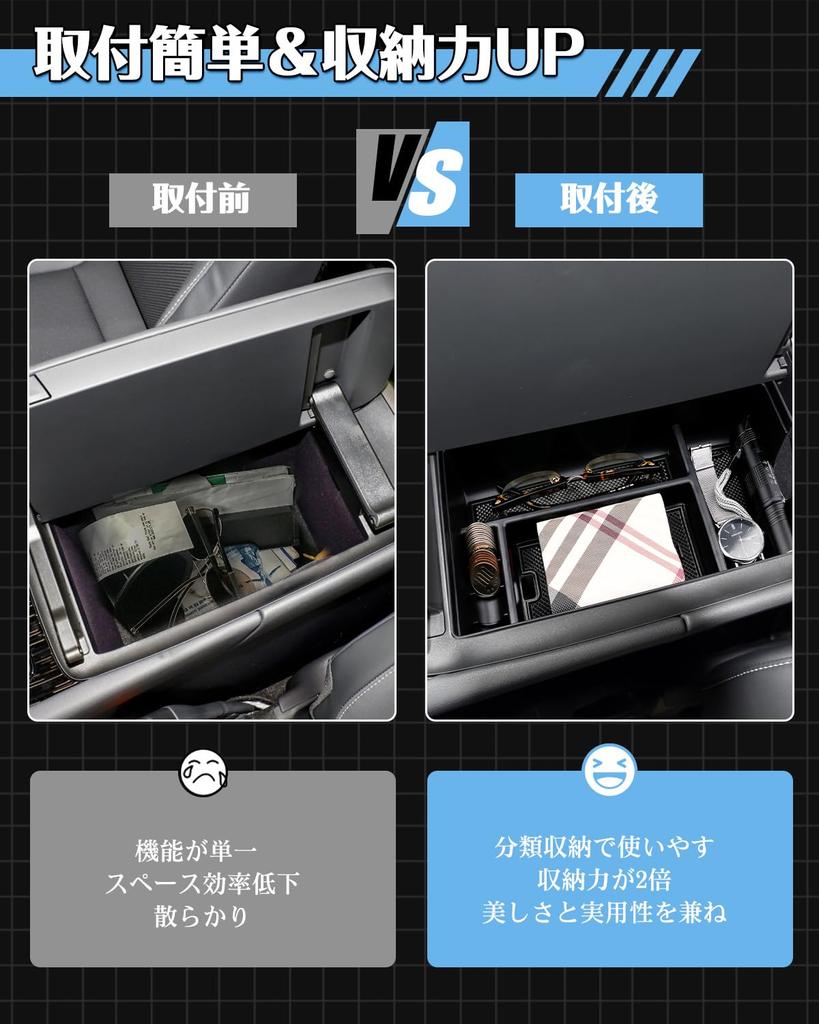 取付簡単＆収納力UP

取付前

VS

取付後

機能が単一
スペース効率低下
散らかり

分類収納で使いやす
収納力が2倍
美しさと実用性を兼ね