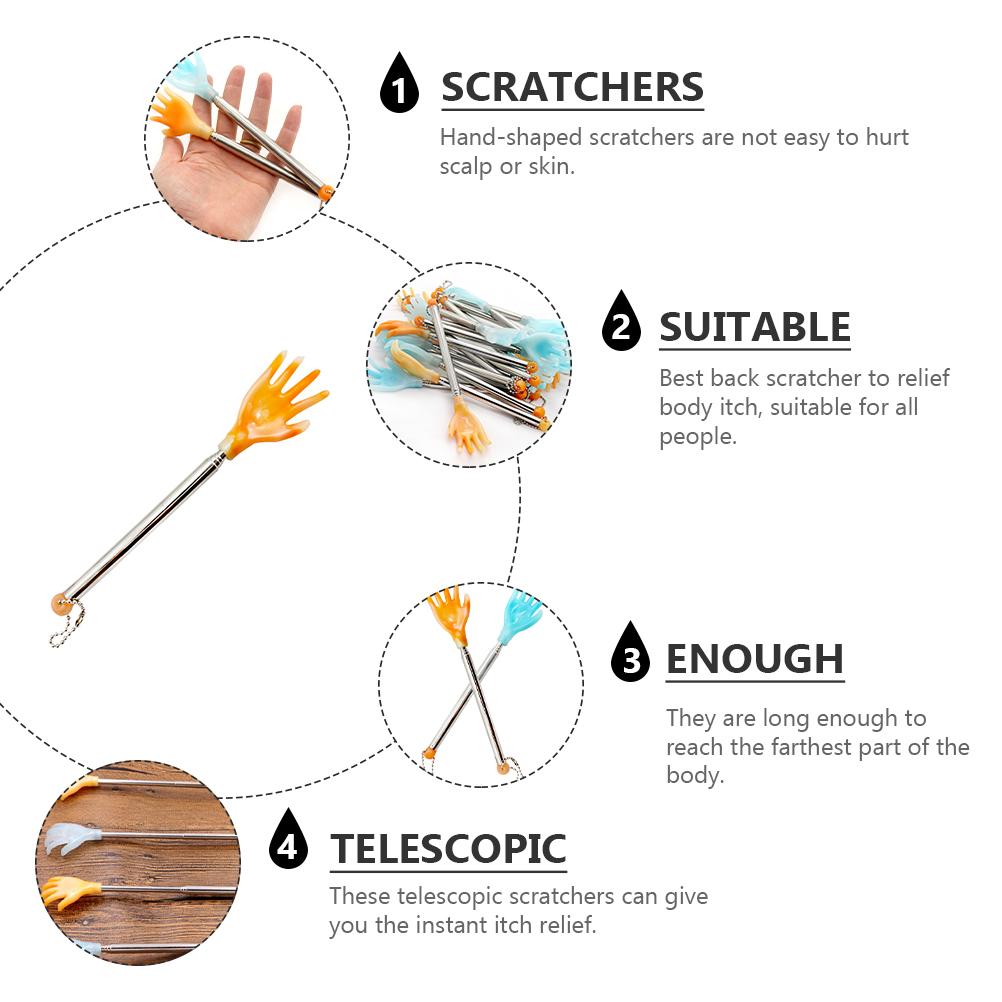 1 SCRATCHERS

Hand-shaped scratchers are not easy to hurt scalp or skin.

2 SUITABLE

Best back scratcher to relief body itch, suitable for all people.

3 ENOUGH

They are long enough to reach the farthest part of the body.

4 TELESCOPIC

These telescopic scratchers can give you the instant itch relief.