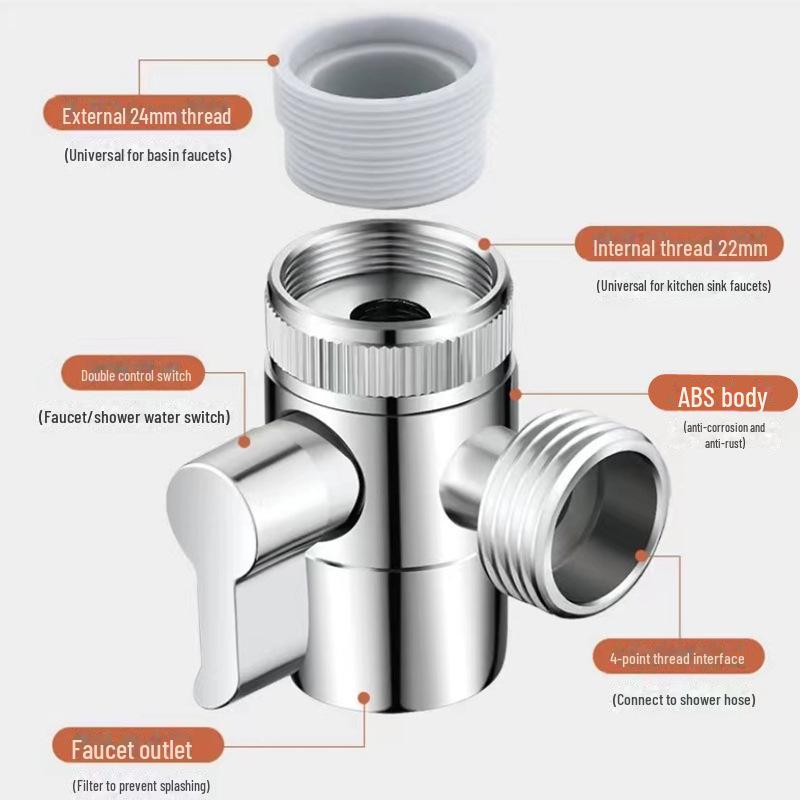 External 24mm thread

(Universal for basin faucets)

Internal thread 22mm

(Universal for kitchen sink faucets)

Double control switch

(Faucet/shower water switch)

ABS body

(anti-corrosion and anti-rust)

4-point thread interface

(Connect to shower hose)

Faucet outlet

(Filter to prevent splashing)