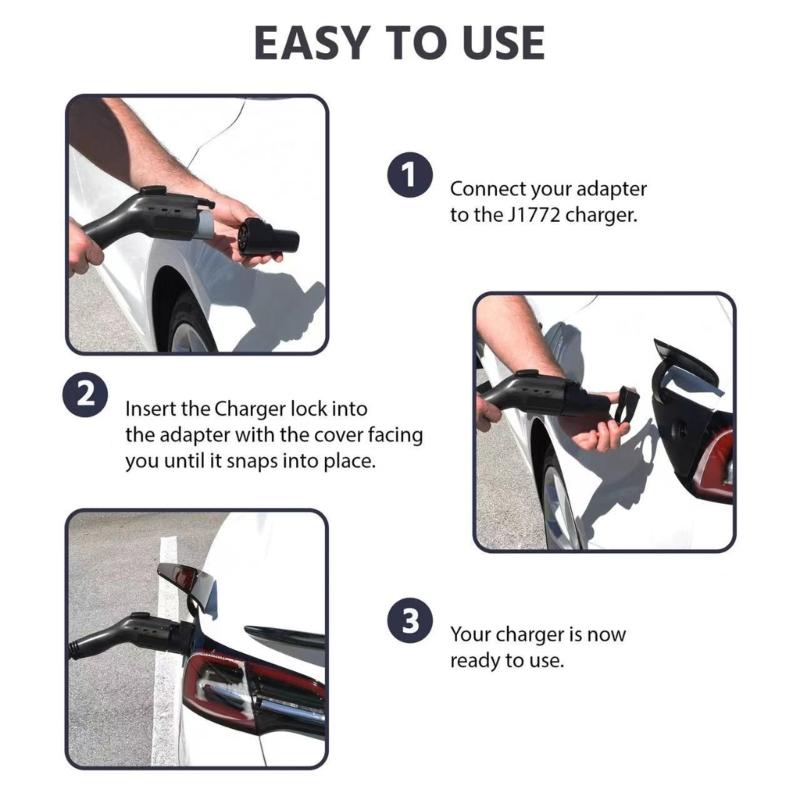 EASY TO USE

1

Connect your adapter to the J1772 charger.

2

Insert the Charger lock into the adapter with the cover facing you until it snaps into place.

3

Your charger is now ready to use.