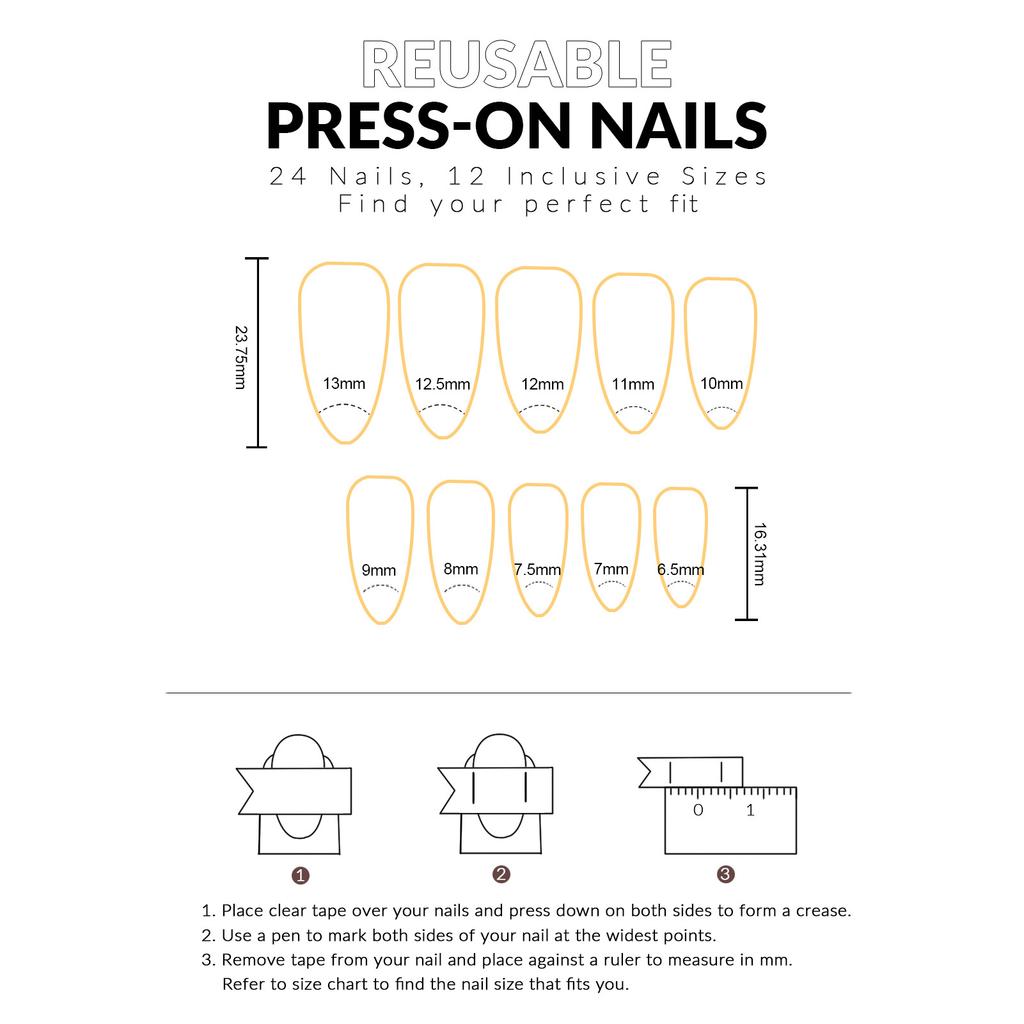 REUSABLE
PRESS-ON NAILS
24 Nails, 12 Inclusive Sizes
Find your perfect fit

23.75mm

13mm 12.5mm 12mm 11mm 10mm

9mm 8mm 7.5mm 7mm 6.5mm

16.31mm

0 1

1 2 3

1. Place clear tape over your nails and press down on both sides to form a crease.
2. Use a pen to mark both sides of your nail at the widest points.
3. Remove tape from your nail and place against a ruler to measure in mm. Refer to size chart to find the nail size that fits you.