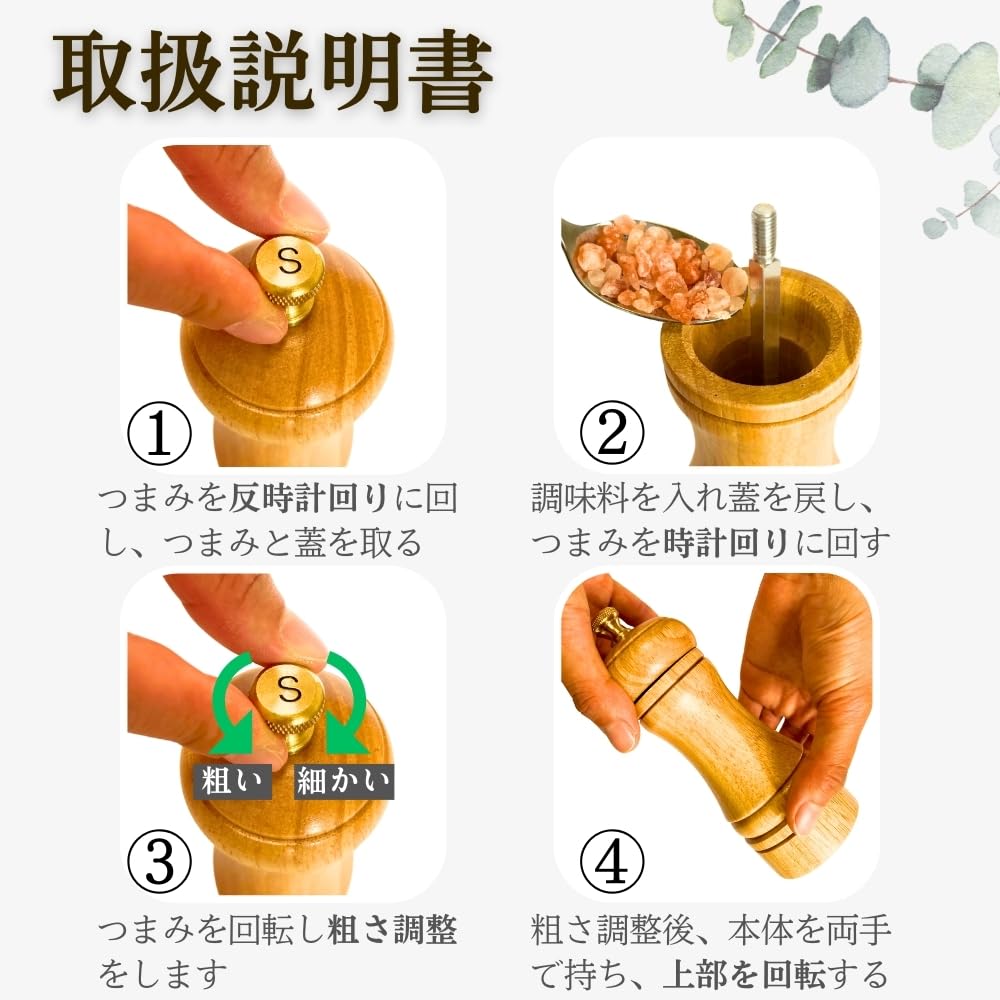 取扱説明書

S

①

つまみを反時計回りに回し、つまみと蓋を取る

②

調味料を入れ蓋を戻し、つまみを時計回りに回す

S

粗い

細かい

③

つまみを回転し粗さ調整をします

④

粗さ調整後、本体を両手で持ち、上部を回転する