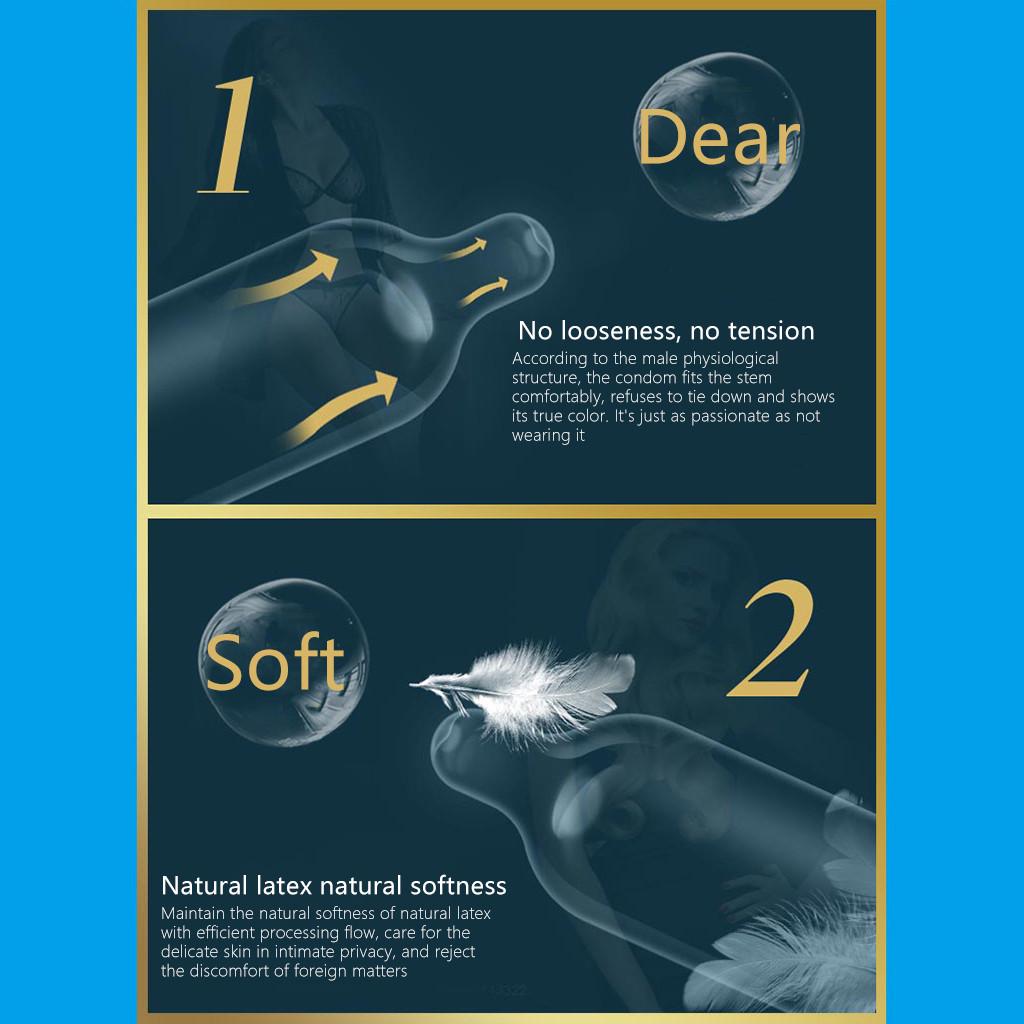 1

Dear

No looseness, no tension
According to the male physiological structure, the condom fits the stem comfortably, refuses to tie down and shows its true color. It's just as passionate as not wearing it

Soft

2

Natural latex natural softness
Maintain the natural softness of natural latex with efficient processing flow, care for the delicate skin in intimate privacy, and reject the discomfort of foreign matters