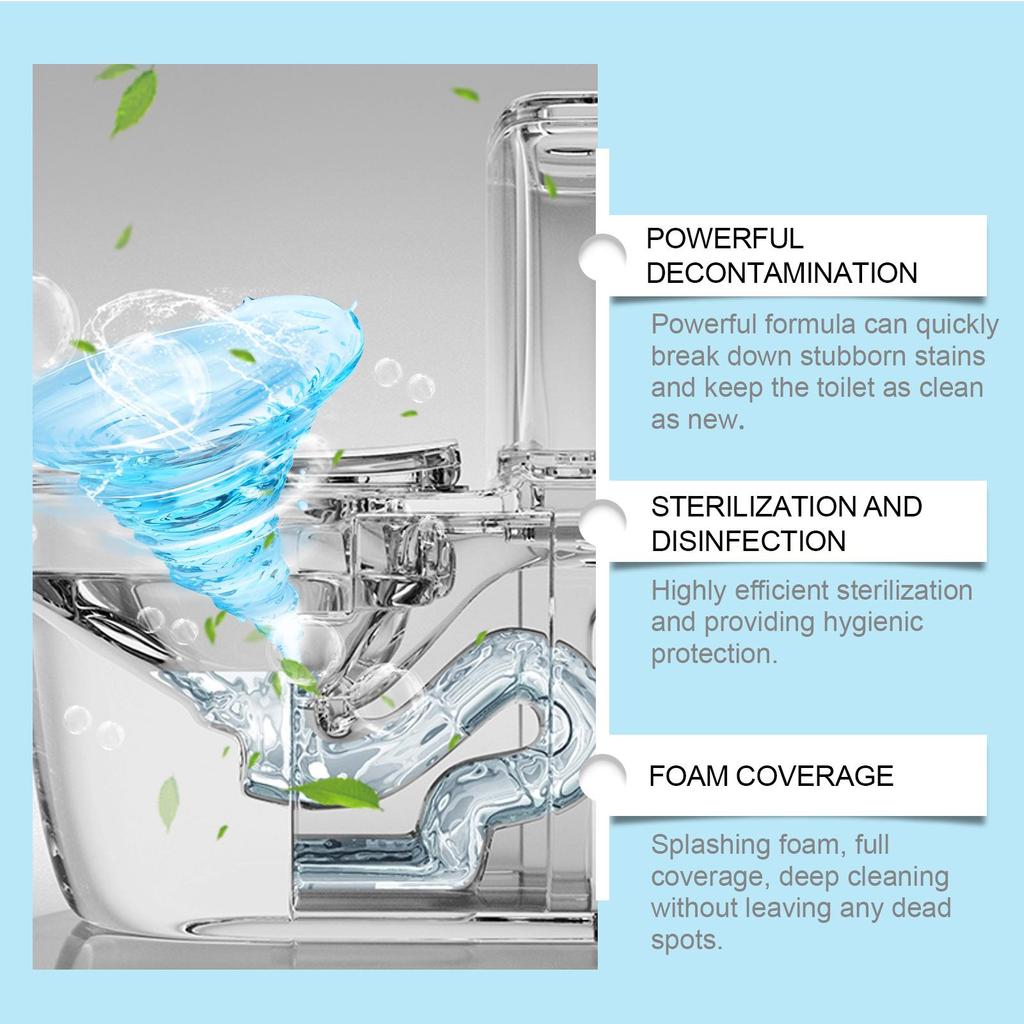 POWERFUL DECONTAMINATION

Powerful formula can quickly break down stubborn stains and keep the toilet as clean as new.

STERILIZATION AND DISINFECTION

Highly efficient sterilization and providing hygienic protection.

FOAM COVERAGE

Splashing foam, full coverage, deep cleaning without leaving any dead spots.