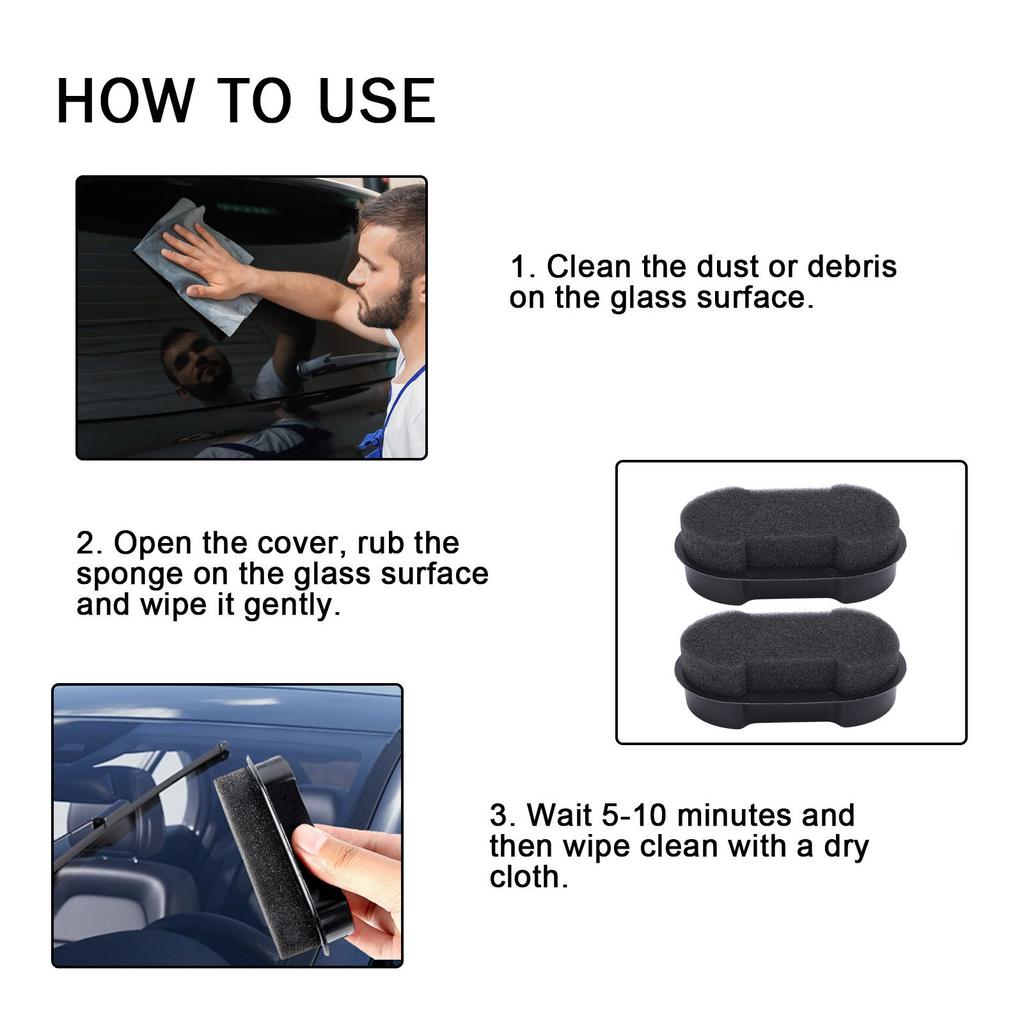 HOW TO USE

1. Clean the dust or debris on the glass surface.

2. Open the cover, rub the sponge on the glass surface and wipe it gently.

3. Wait 5-10 minutes and then wipe clean with a dry cloth.