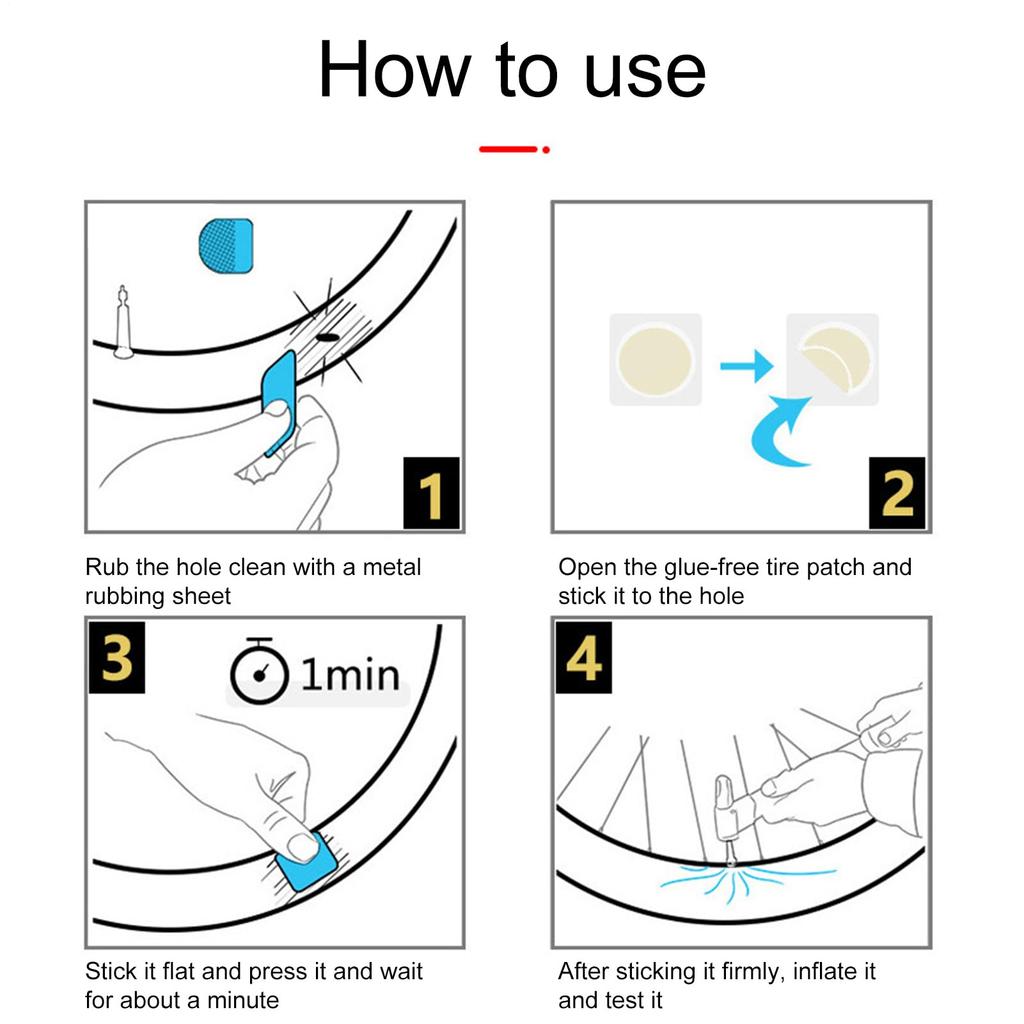 How to use

1

Rub the hole clean with a metal rubbing sheet

2

Open the glue-free tire patch and stick it to the hole

3

1min

Stick it flat and press it and wait for about a minute

4

After sticking it firmly, inflate it and test it