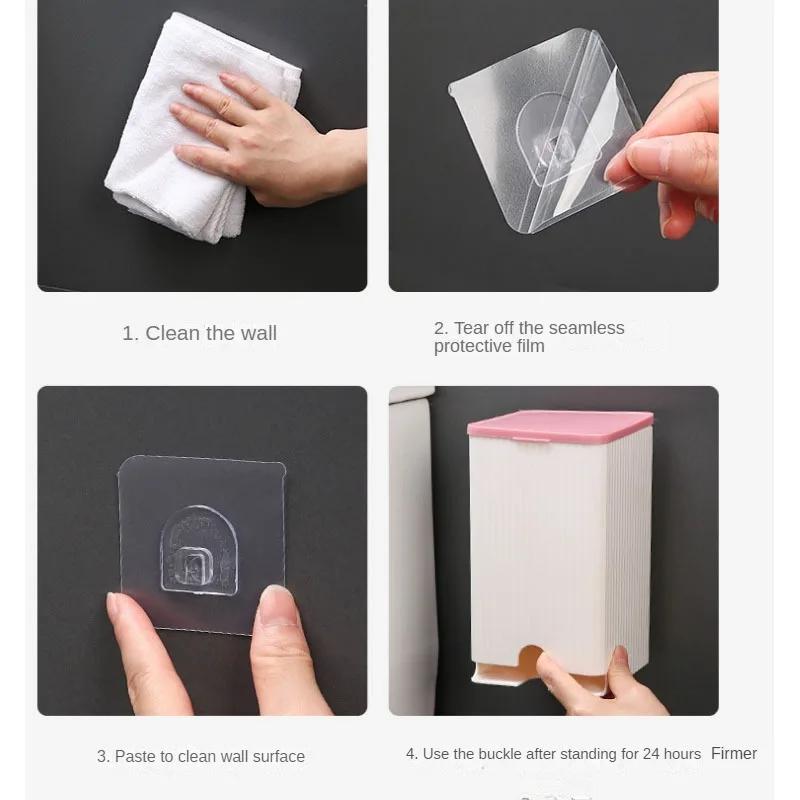 1. Clean the wall

2. Tear off the seamless protective film

3. Paste to clean wall surface

4. Use the buckle after standing for 24 hours Firmer