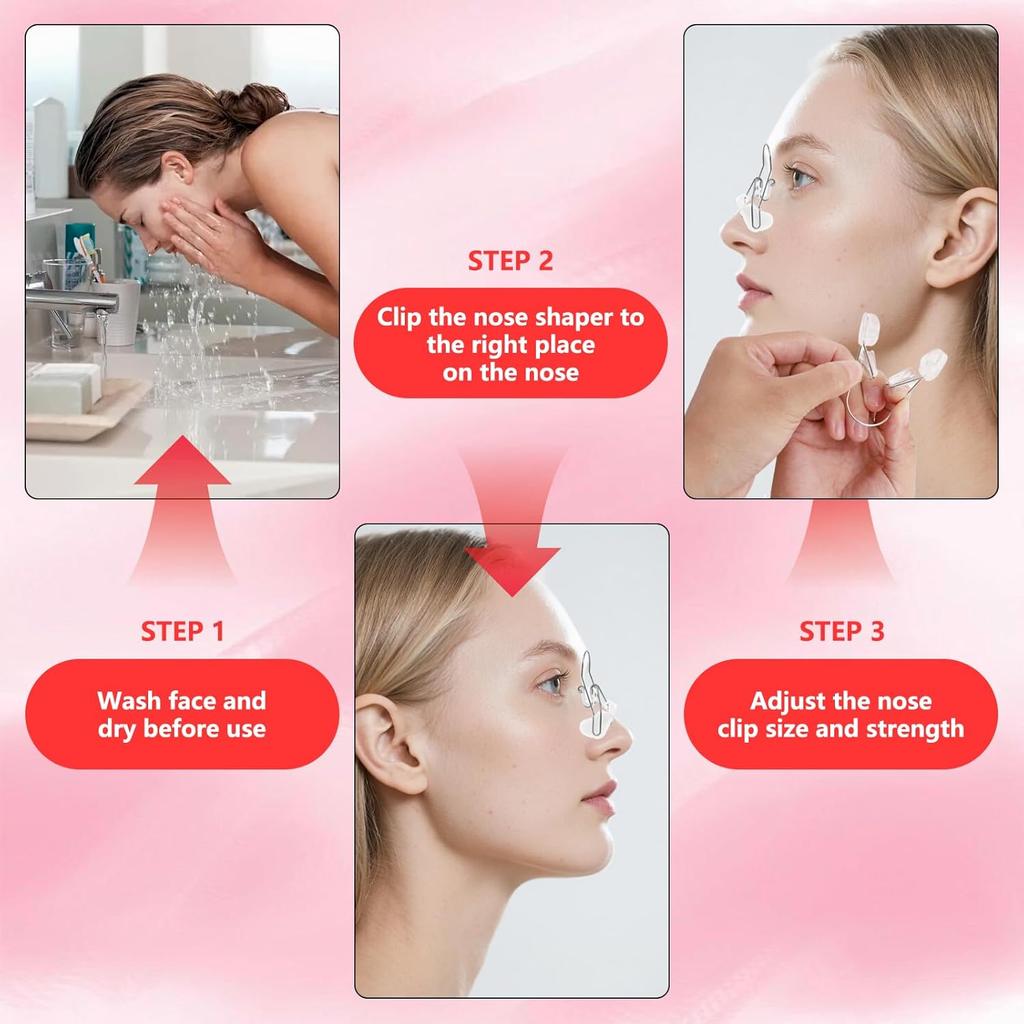 STEP 1

Wash face and dry before use

STEP 2

Clip the nose shaper to the right place on the nose

STEP 3

Adjust the nose clip size and strength