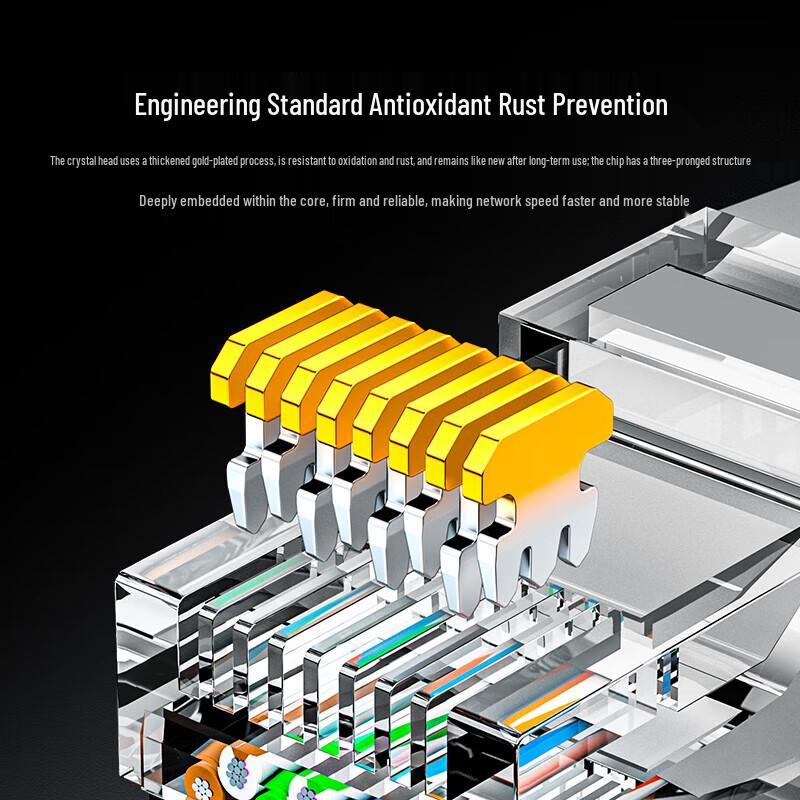 Engineering Standard Antioxidant Rust Prevention

The crystal head uses a thickened gold-plated process, is resistant to oxidation and rust, and remains like new after long-term use; the chip has a three-pronged structure

Deeply embedded within the core, firm and reliable, making network speed faster and more stable