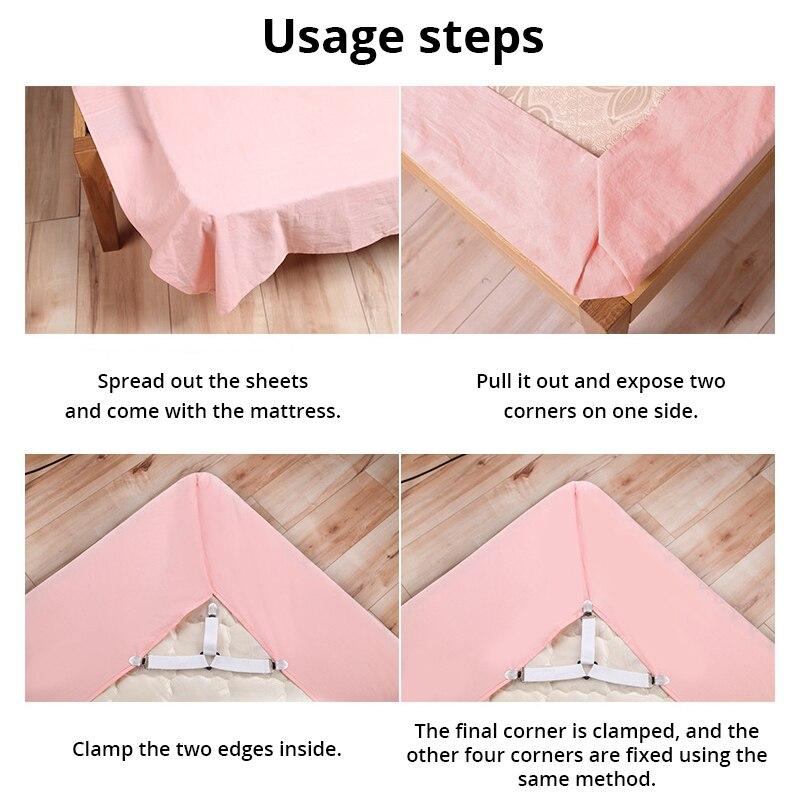 Usage steps

Spread out the sheets and come with the mattress.

Pull it out and expose two corners on one side.

Clamp the two edges inside.

The final corner is clamped, and the other four corners are fixed using the same method.