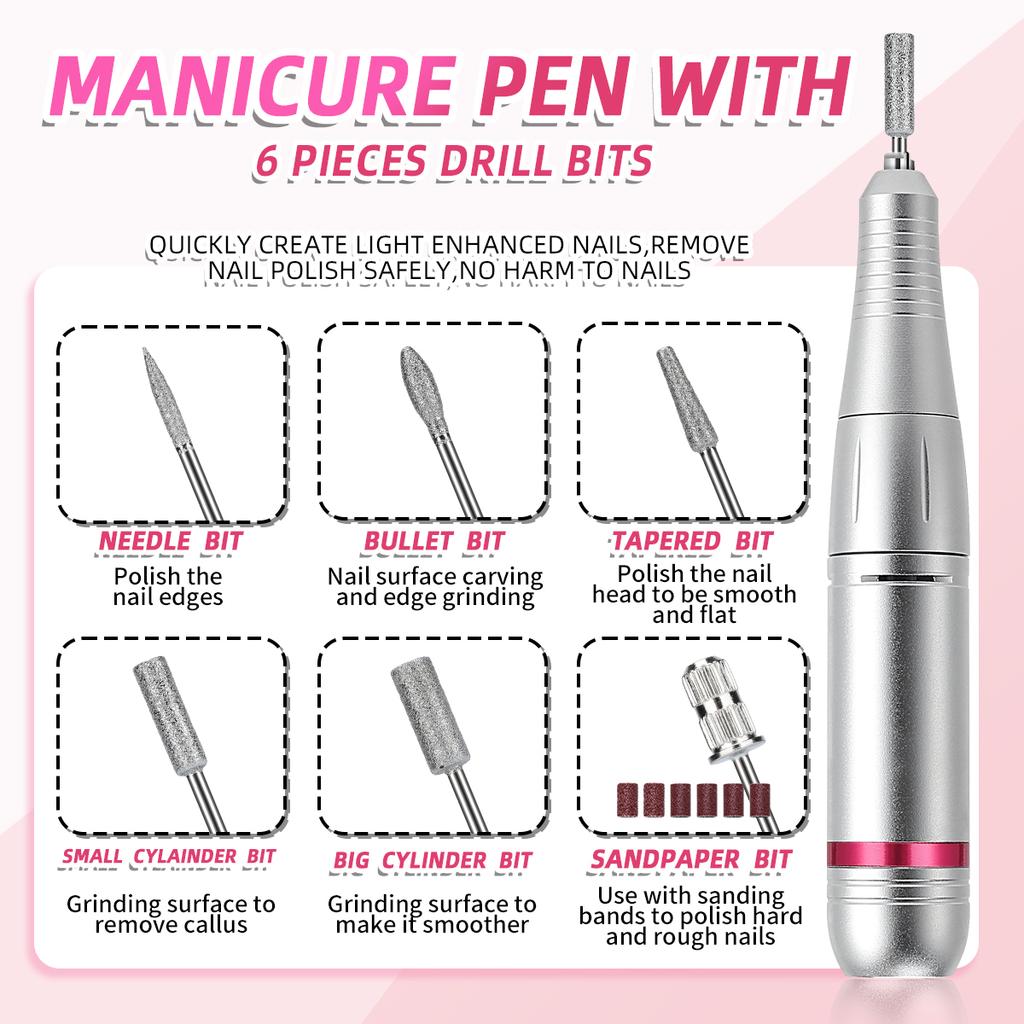 MANICURE PEN WITH
6 PIECES DRILL BITS

QUICKLY CREATE LIGHT ENHANCED NAILS,REMOVE NAIL POLISH SAFELY,NO HARM TO NAILS

NEEDLE BIT
Polish the nail edges

BULLET BIT
Nail surface carving and edge grinding

TAPERED BIT
Polish the nail head to be smooth and flat

SMALL CYLAINDER BIT
Grinding surface to remove callus

BIG CYLINDER BIT
Grinding surface to make it smoother

SANDPAPER BIT
Use with sanding bands to polish hard and rough nails