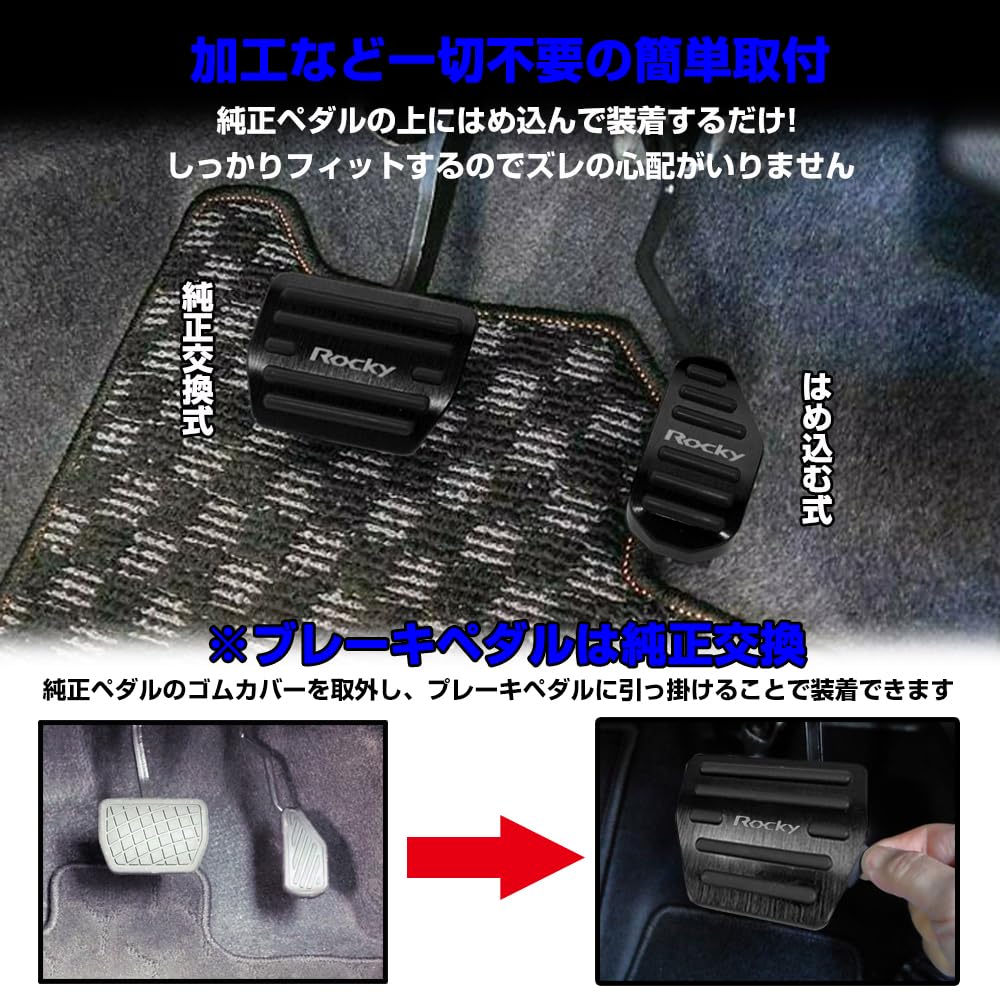 加工など一切不要の簡単取付

純正ペダルの上にはめ込んで装着するだけ!
しっかりフィットするのでズレの心配がいりません

純正交換式

Rocky

Rocky

はめ込む式

※ブレーキペダルは純正交換

純正ペダルのゴムカバーを取外し、ブレーキペダルに引っ掛けることで装着できます

Rocky