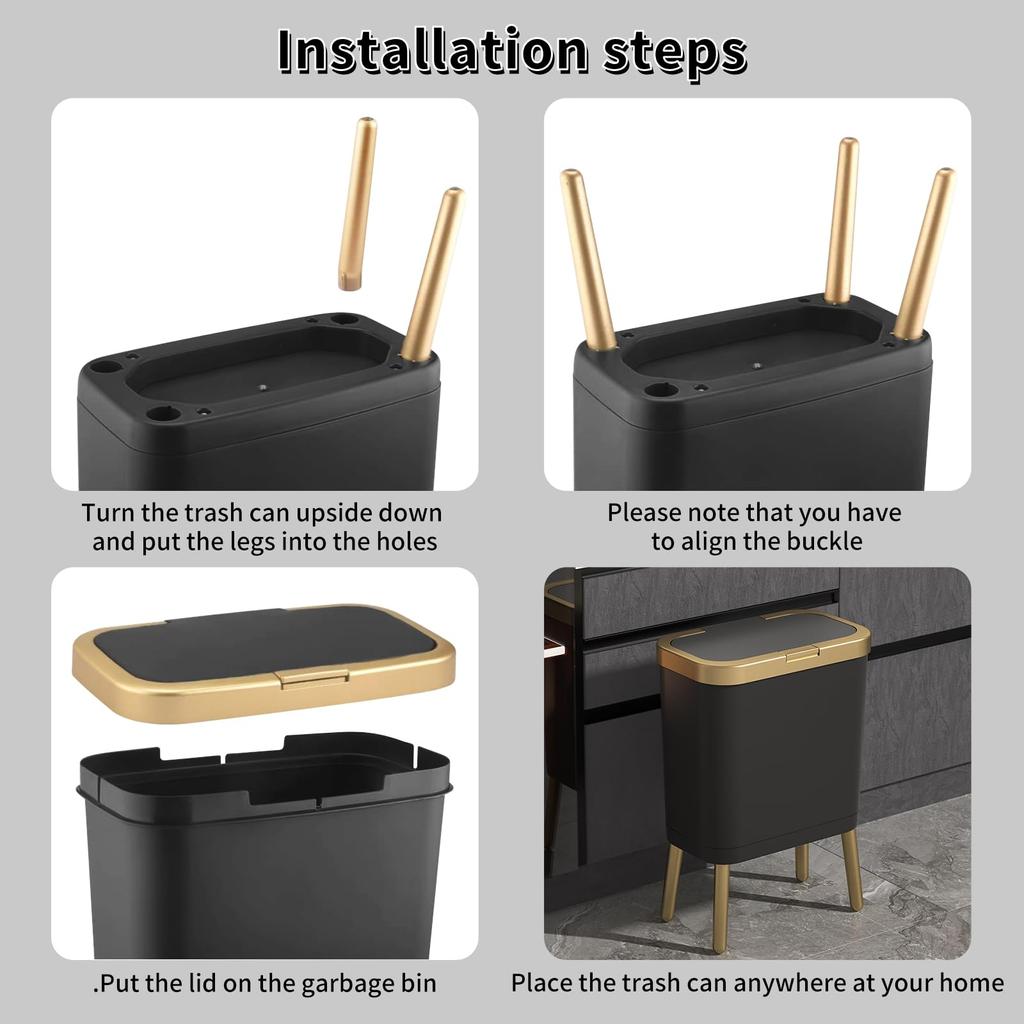 Installation steps

Turn the trash can upside down and put the legs into the holes

Please note that you have to align the buckle

.Put the lid on the garbage bin

Place the trash can anywhere at your home