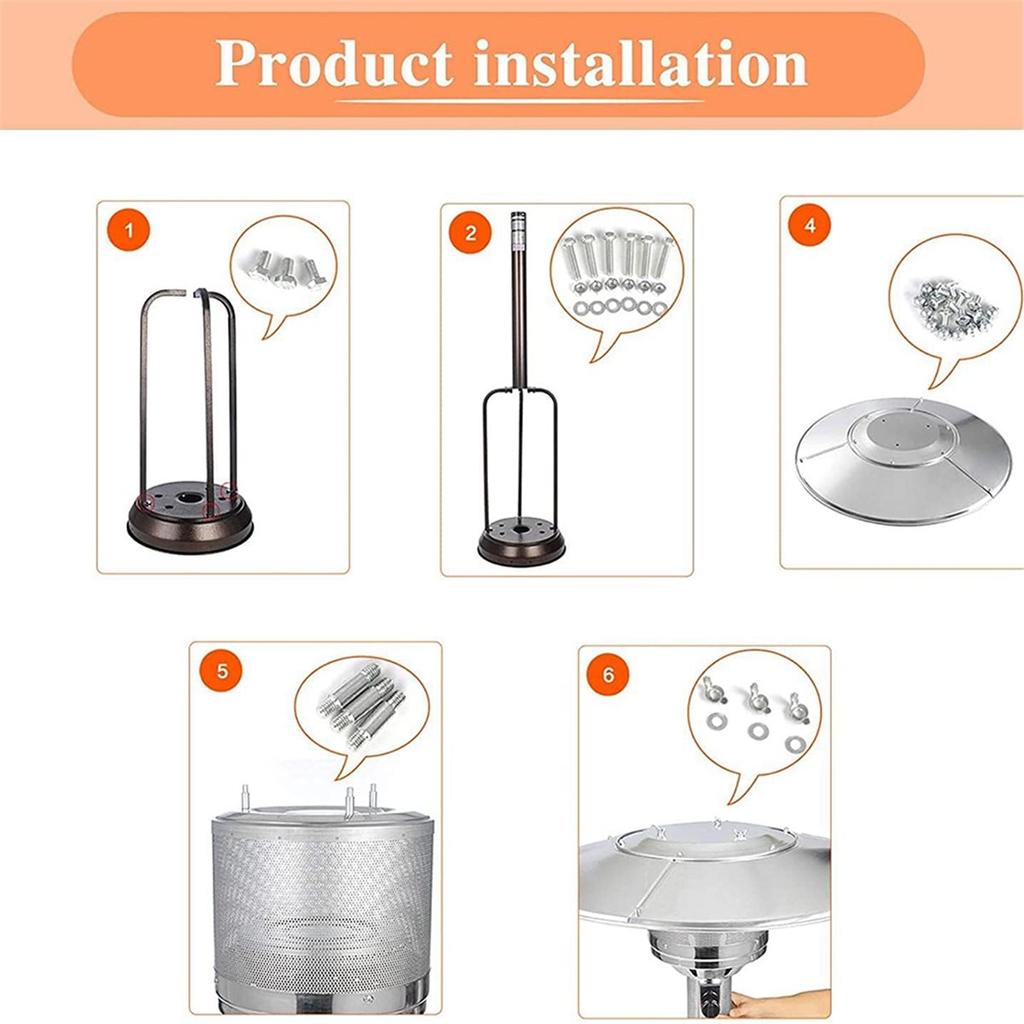 Product installation

1

2

4

5

6