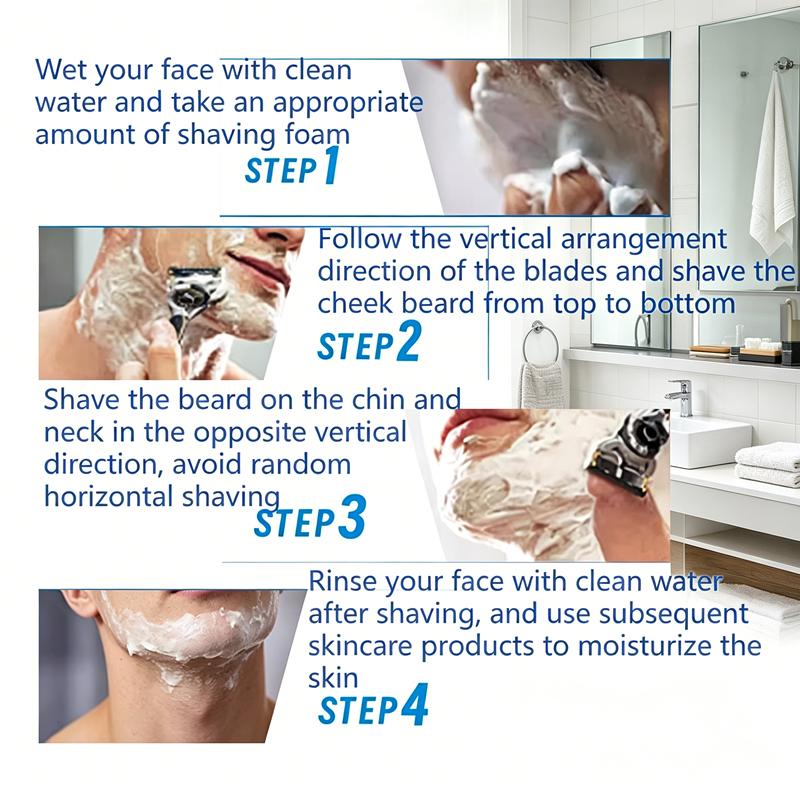 Wet your face with clean water and take an appropriate amount of shaving foam
STEP 1

Follow the vertical arrangement direction of the blades and shave the cheek beard from top to bottom
STEP 2

Shave the beard on the chin and neck in the opposite vertical direction, avoid random horizontal shaving
STEP 3

Rinse your face with clean water after shaving, and use subsequent skincare products to moisturize the skin
STEP 4