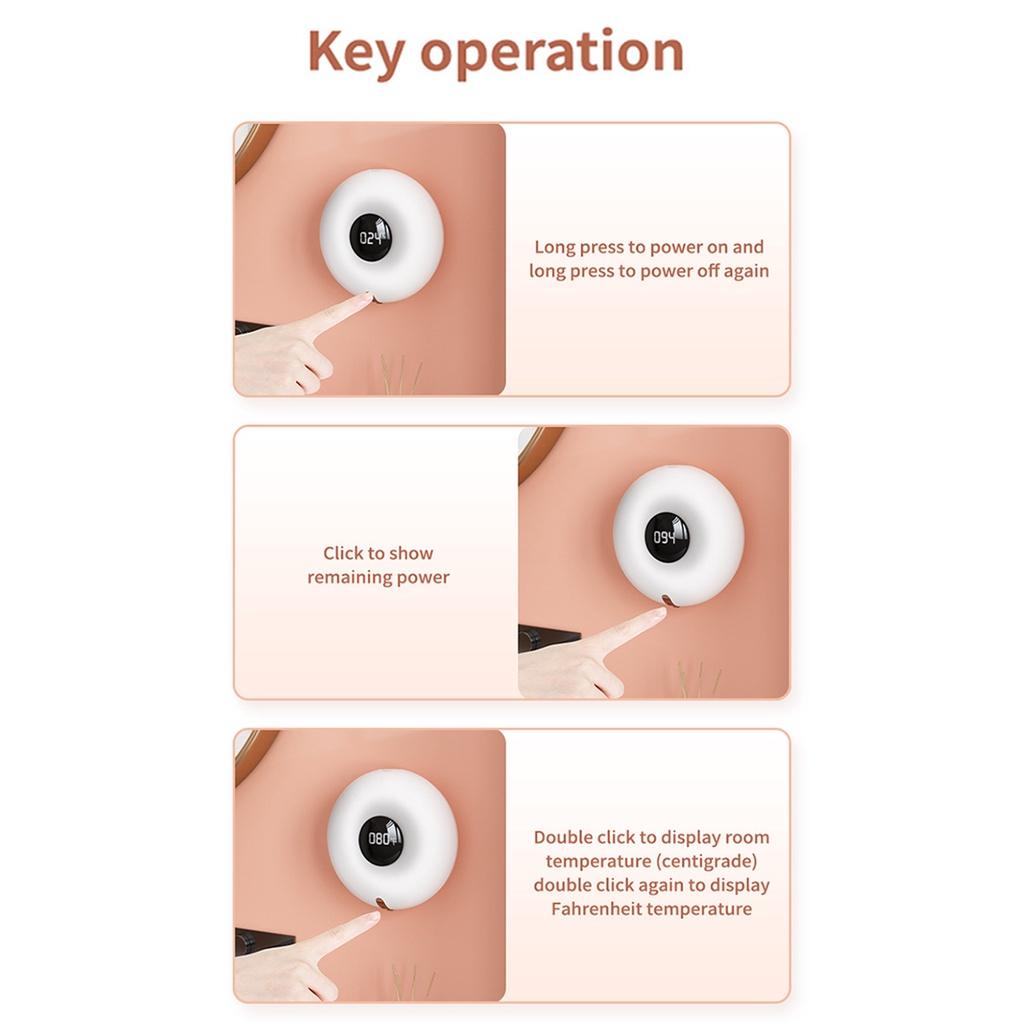 Key operation

024

Long press to power on and long press to power off again

Click to show remaining power

094

080

Double click to display room temperature (centigrade) double click again to display Fahrenheit temperature