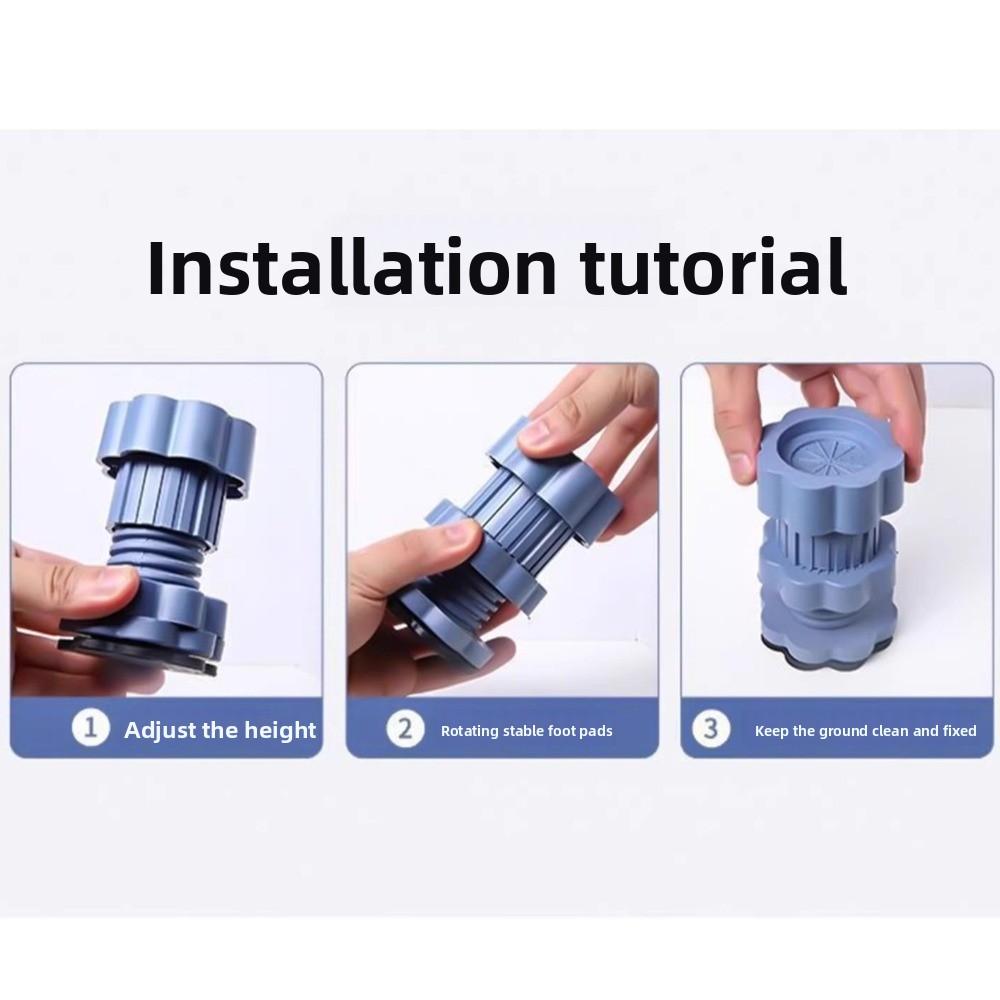 Installation tutorial

1 Adjust the height

2 Rotating stable foot pads

3 Keep the ground clean and fixed