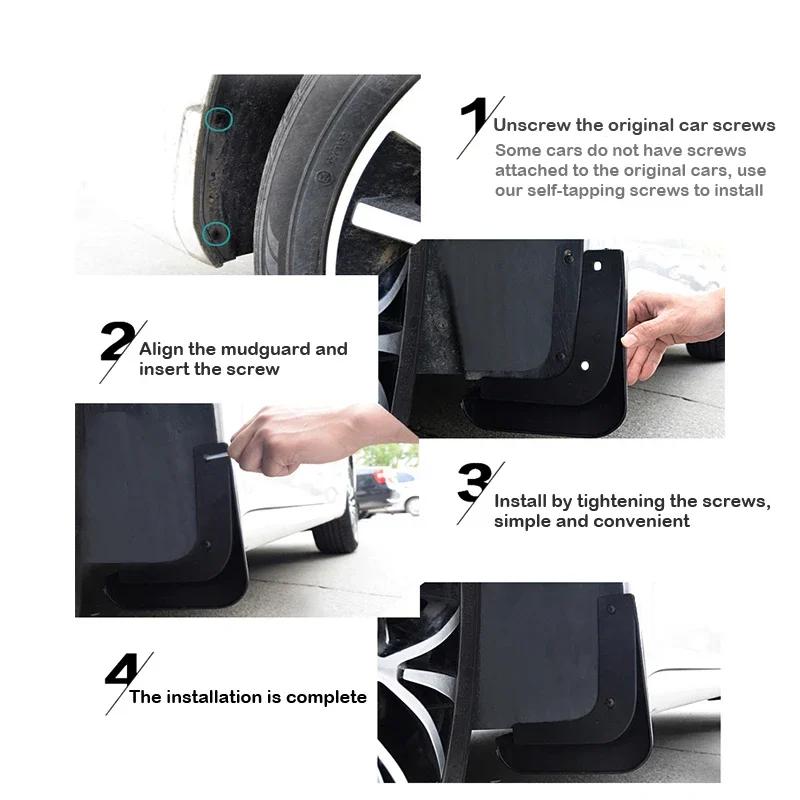 1 Unscrew the original car screws
Some cars do not have screws attached to the original cars, use our self-tapping screws to install

2 Align the mudguard and insert the screw

3 Install by tightening the screws, simple and convenient

4 The installation is complete