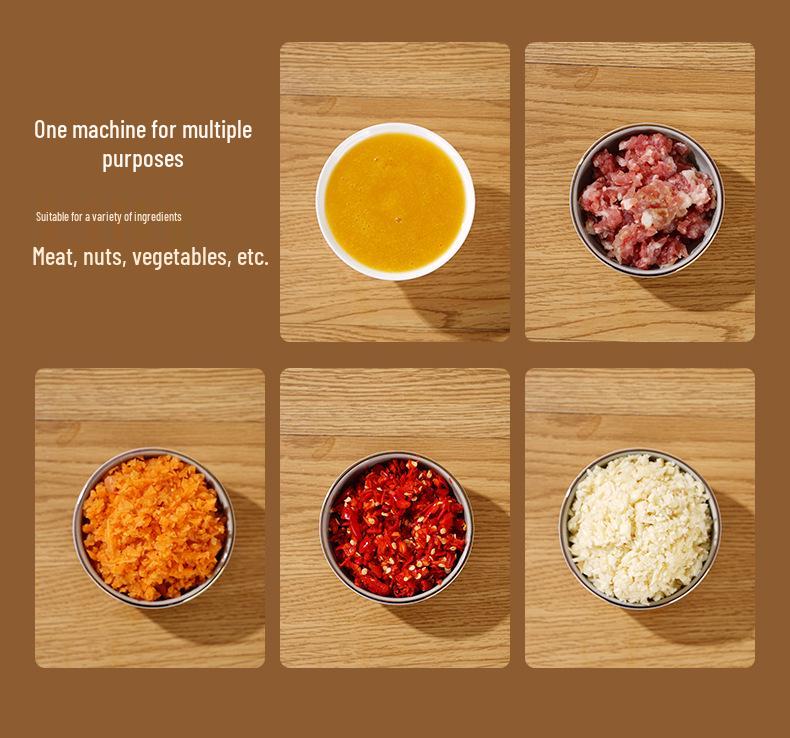 One machine for multiple purposes

Suitable for a variety of ingredients

Meat, nuts, vegetables, etc.