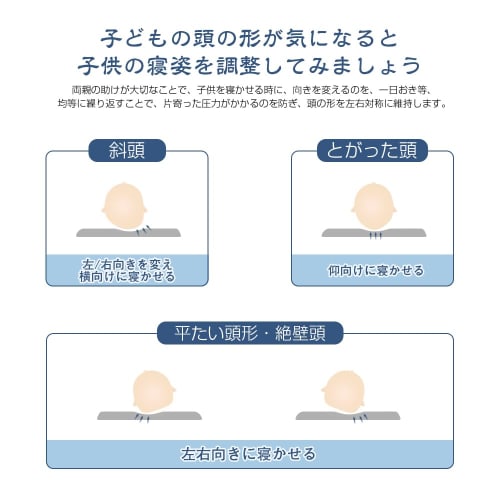 子どもの頭の形が気になると
子供の寝姿を調整してみましょう

両親の助けが大切なことで、子供を寝かせる時に、向きを変えるのを、一日おき等、均等に繰り返すことで、片寄った圧力がかかるのを防ぎ、頭の形を左右対称に維持します。

斜頭

左/右向きを変え
横向けに寝かせる

とがった頭

仰向けに寝かせる

平たい頭形・絶壁頭

左右向きに寝かせる