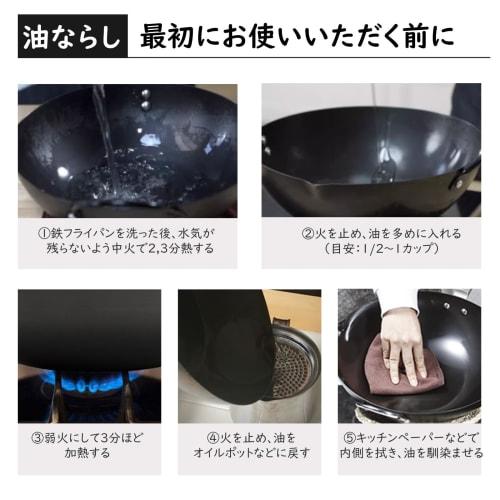 油ならし 最初にお使いいただく前に

①鉄フライパンを洗った後、水気が残らないよう中火で2,3分熱する

②火を止め、油を多めに入れる（目安：1/2〜1カップ）

③弱火にして3分ほど加熱する

④火を止め、油をオイルポットなどに戻す

⑤キッチンペーパーなどで内側を拭き、油を馴染ませる