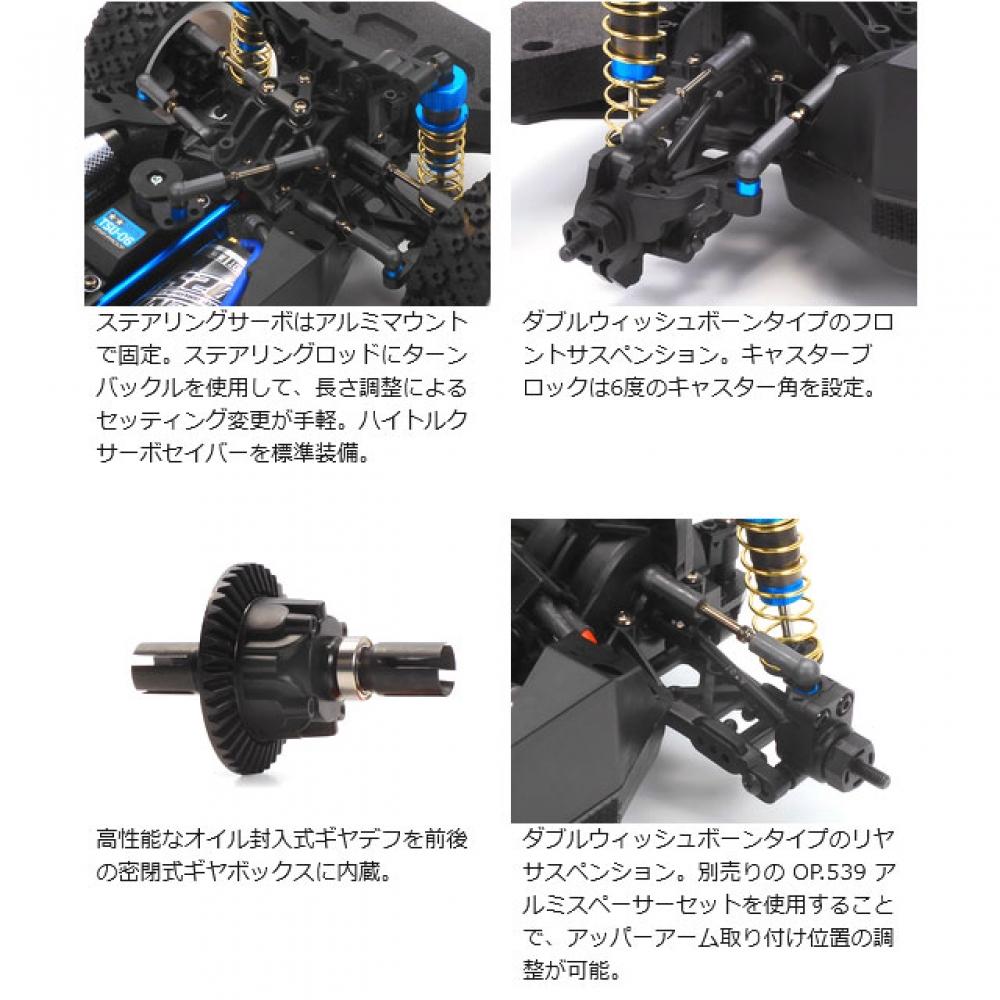 TSU-06

ステアリングサーボはアルミマウントで固定。ステアリングロッドにターンバックルを使用して、長さ調整によるセッティング変更が手軽。ハイトルクサーボセイバーを標準装備。

ダブルウィッシュボーンタイプのフロントサスペンション。キャスターブロックは6度のキャスター角を設定。

高性能なオイル封入式ギヤデフを前後の密閉式ギヤボックスに内蔵。

ダブルウィッシュボーンタイプのリヤサスペンション。別売りの OP.539 アルミスペーサーセットを使用することで、アッパーアーム取り付け位置の調整が可能。