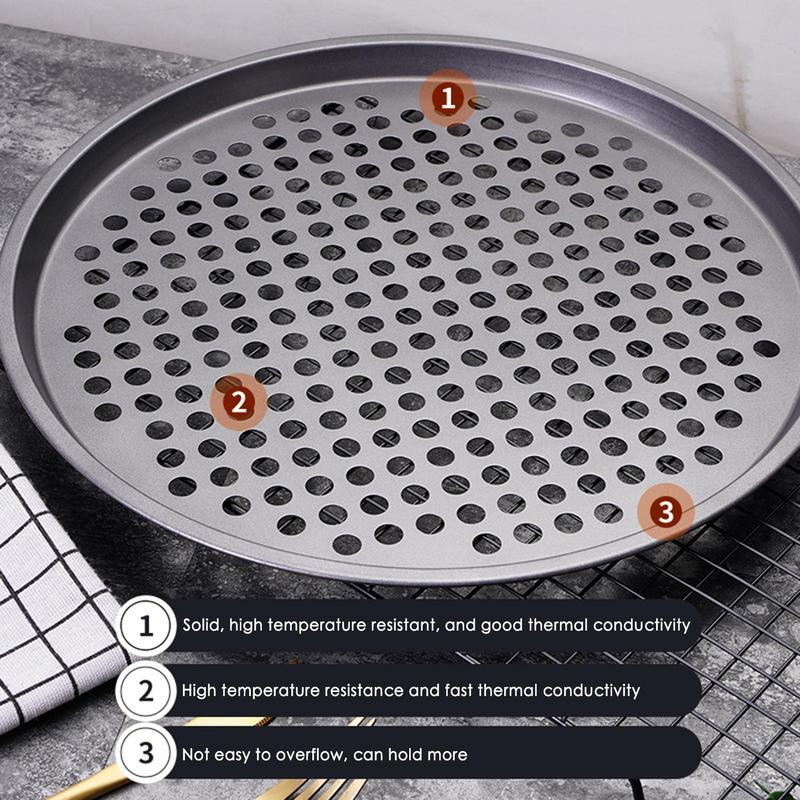 1

2

3

1 Solid, high temperature resistant, and good thermal conductivity

2 High temperature resistance and fast thermal conductivity

3 Not easy to overflow, can hold more