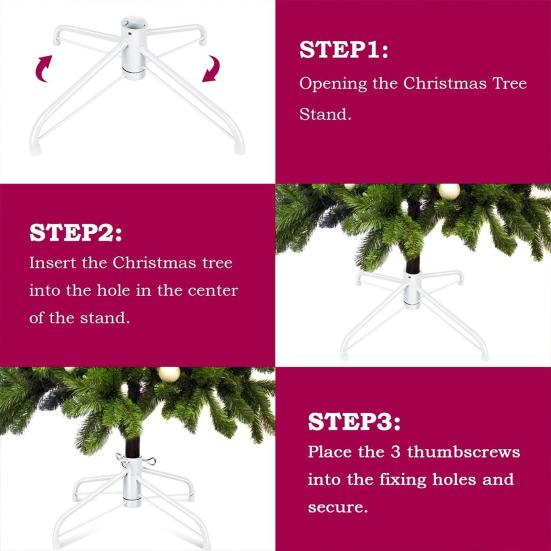 STEP1:
Opening the Christmas Tree Stand.

STEP2:
Insert the Christmas tree into the hole in the center of the stand.

STEP3:
Place the 3 thumbscrews into the fixing holes and secure.