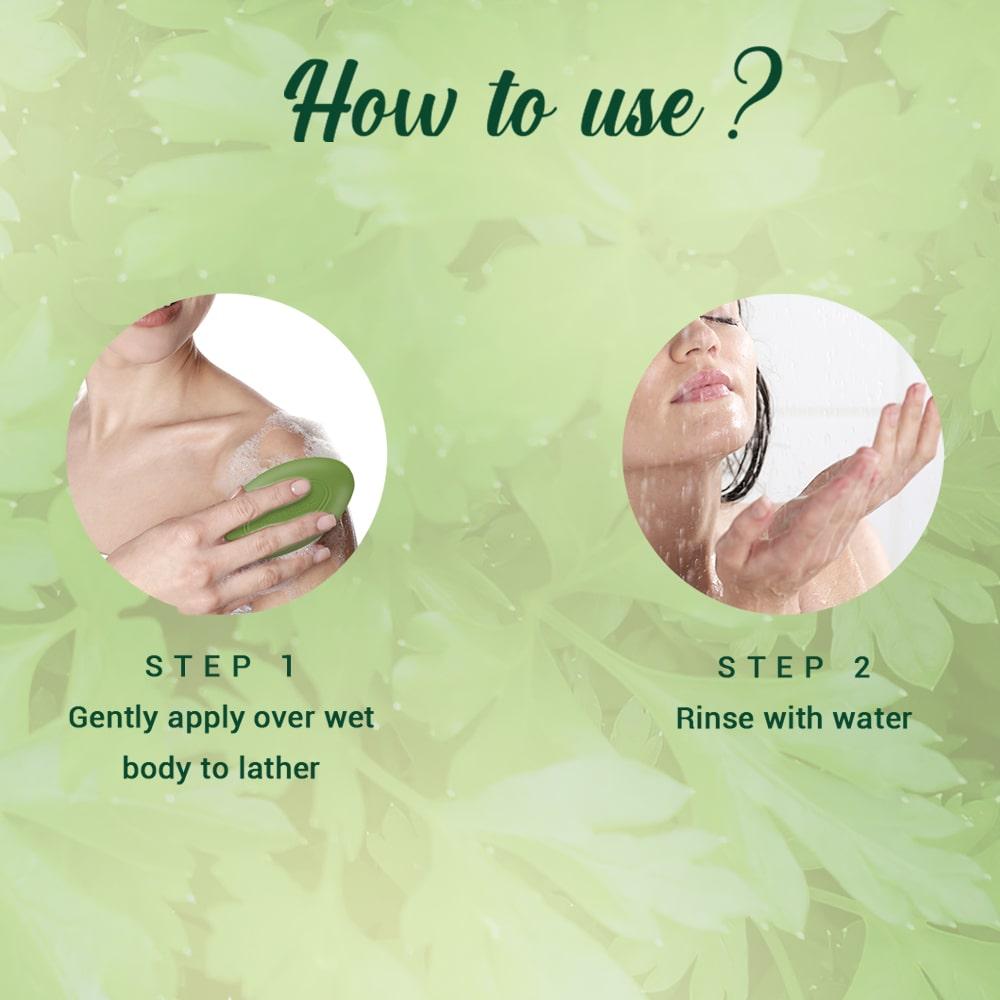 How to use ?

STEP 1
Gently apply over wet body to lather

STEP 2
Rinse with water