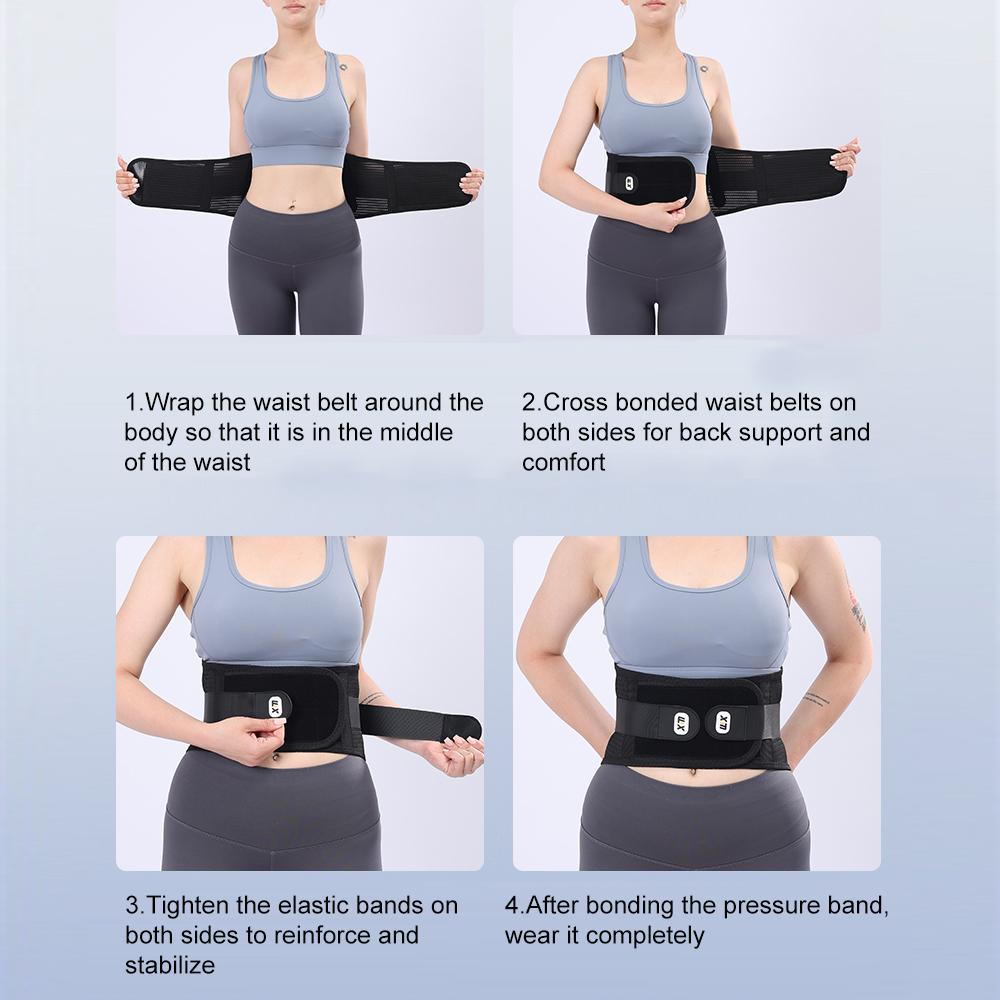 1.Wrap the waist belt around the body so that it is in the middle of the waist

2.Cross bonded waist belts on both sides for back support and comfort

3.Tighten the elastic bands on both sides to reinforce and stabilize

4.After bonding the pressure band, wear it completely