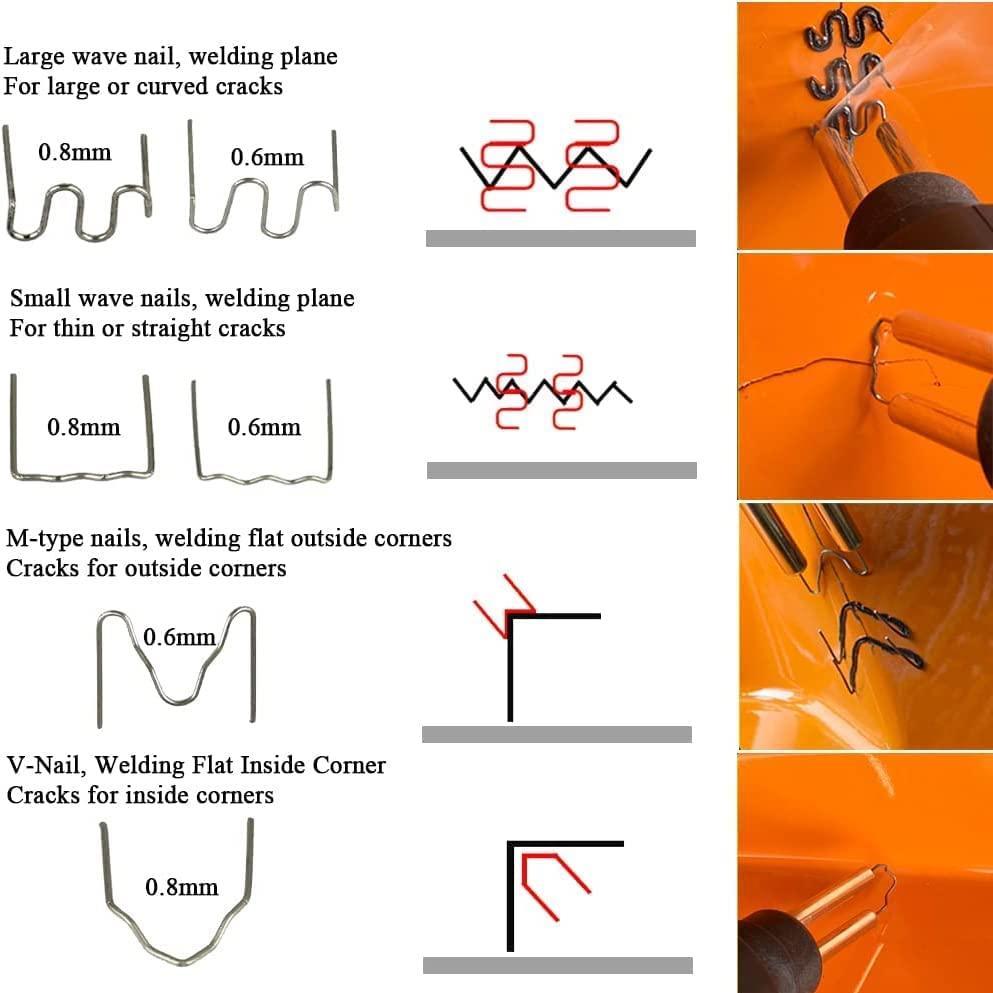 Large wave nail, welding plane
For large or curved cracks

0.8mm
0.6mm

Small wave nails, welding plane
For thin or straight cracks

0.8mm
0.6mm

M-type nails, welding flat outside corners
Cracks for outside corners

0.6mm

V-Nail, Welding Flat Inside Corner
Cracks for inside corners

0.8mm