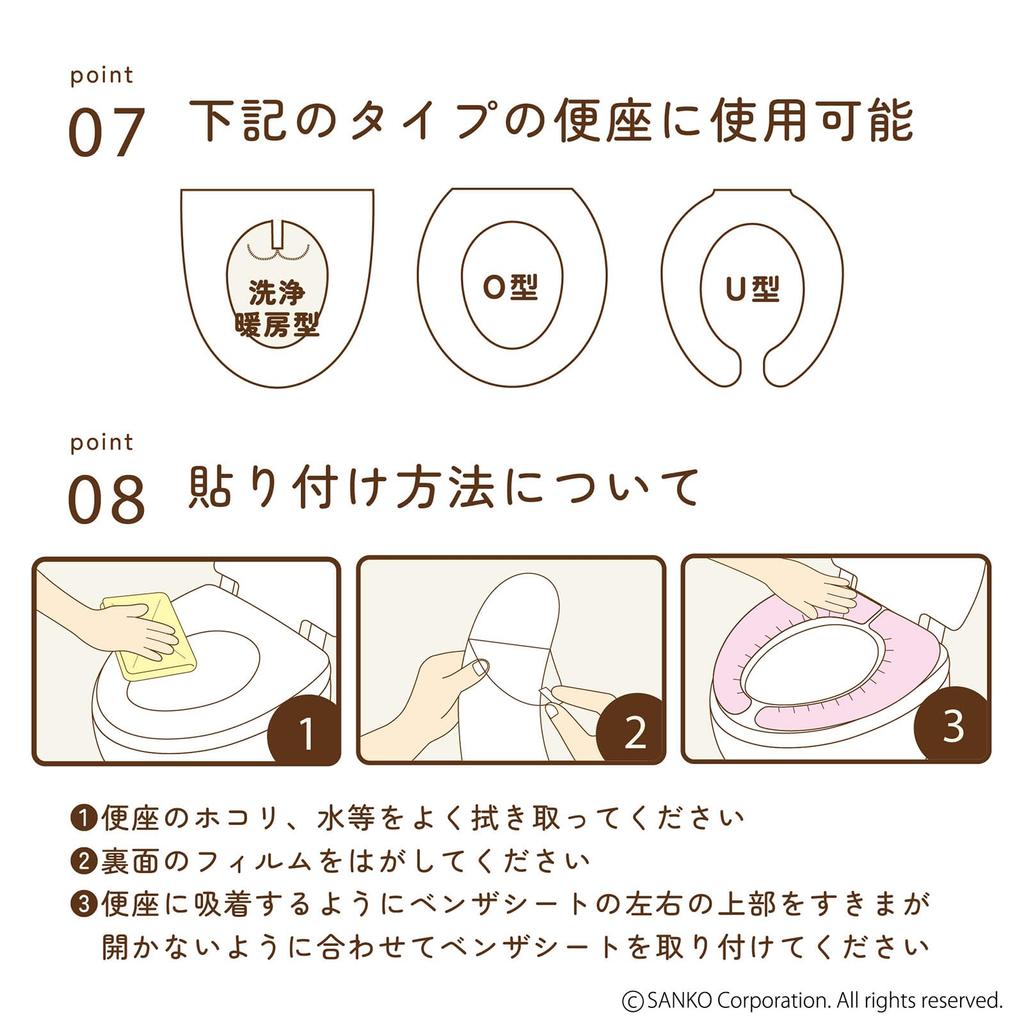 point
07 下記のタイプの便座に使用可能

洗浄暖房型

O型

U型

point
08 貼り付け方法について

1

2

3

❶便座のホコリ、水等をよく拭き取ってください
❷裏面のフィルムをはがしてください
❸便座に吸着するようにベンザシートの左右の上部をすきまが開かないように合わせてベンザシートを取り付けてください

©SANKO Corporation. All rights reserved.