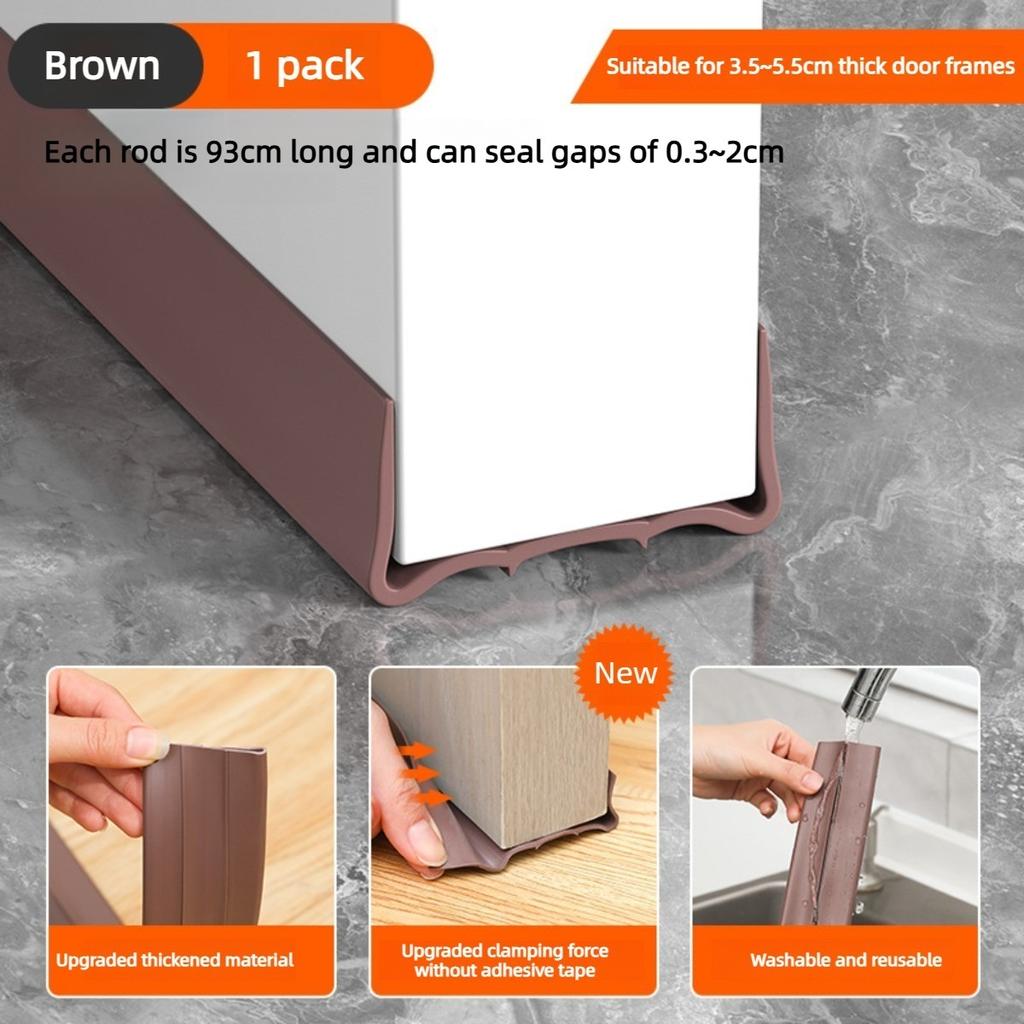 Brown
1 pack
Suitable for 3.5~5.5cm thick door frames
Each rod is 93cm long and can seal gaps of 0.3~2cm

New

Upgraded thickened material

Upgraded clamping force without adhesive tape

Washable and reusable