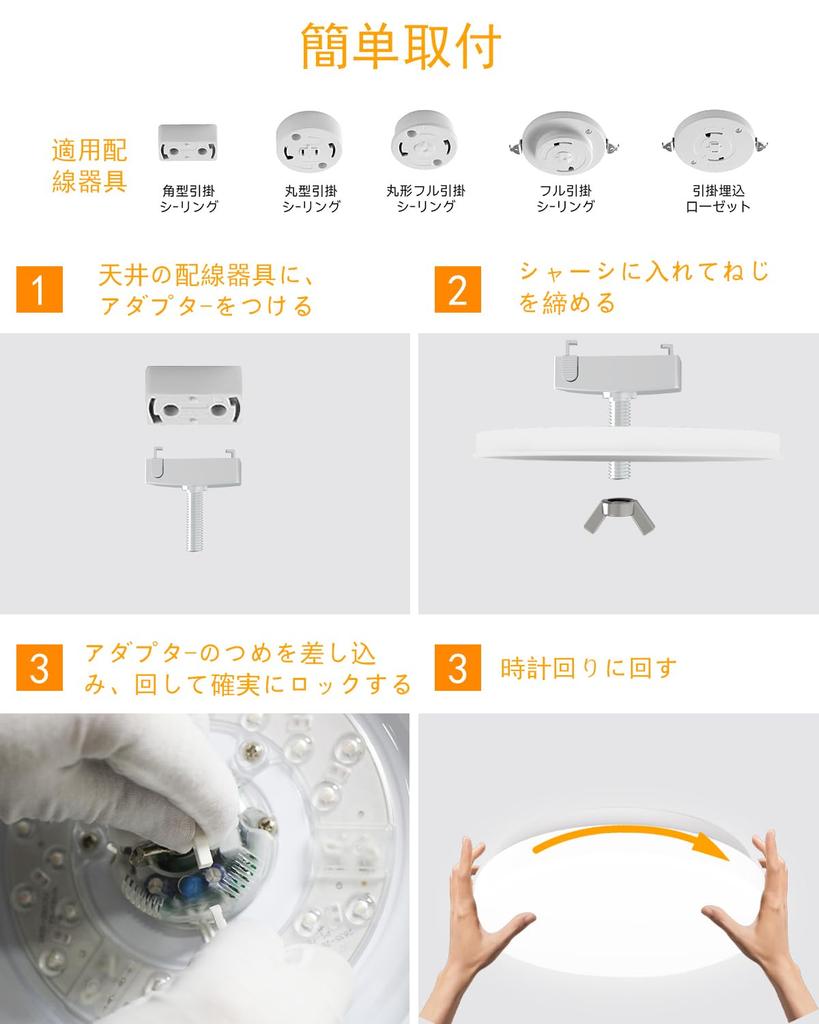 簡単取付

適用配線器具

角型引掛シーリング

丸型引掛シーリング

丸形フル引掛シーリング

フル引掛シーリング

引掛埋込ローゼット

1 天井の配線器具に、アダプターをつける

2 シャーシに入れてねじを締める

3 アダプターのつめを差し込み、回して確実にロックする

3 時計回りに回す