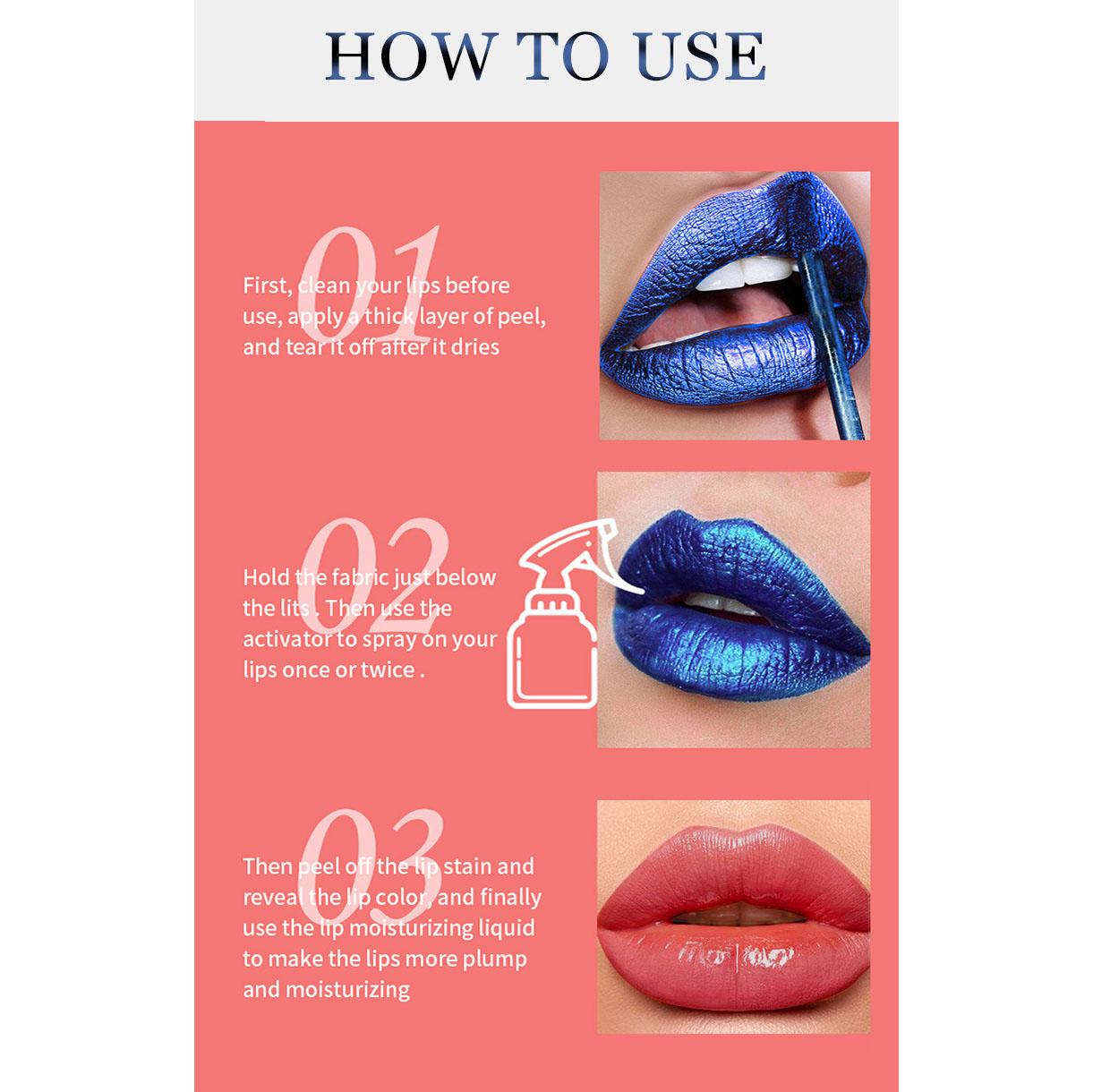 HOW TO USE

01

First, clean your lips before use, apply a thick layer of peel, and tear it off after it dries

02

Hold the fabric just below the lits . Then use the activator to spray on your lips once or twice .

03

Then peel off the lip stain and reveal the lip color, and finally use the lip moisturizing liquid to make the lips more plump and moisturizing