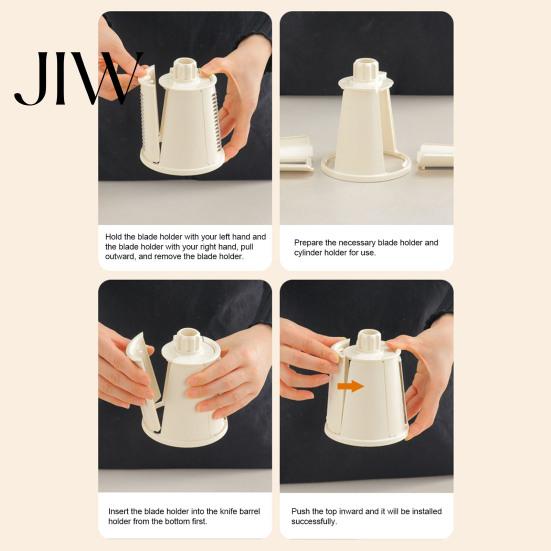 JIW

Hold the blade holder with your left hand and the blade holder with your right hand, pull outward, and remove the blade holder.

Prepare the necessary blade holder and cylinder holder for use.

Insert the blade holder into the knife barrel holder from the bottom first.

Push the top inward and it will be installed successfully.