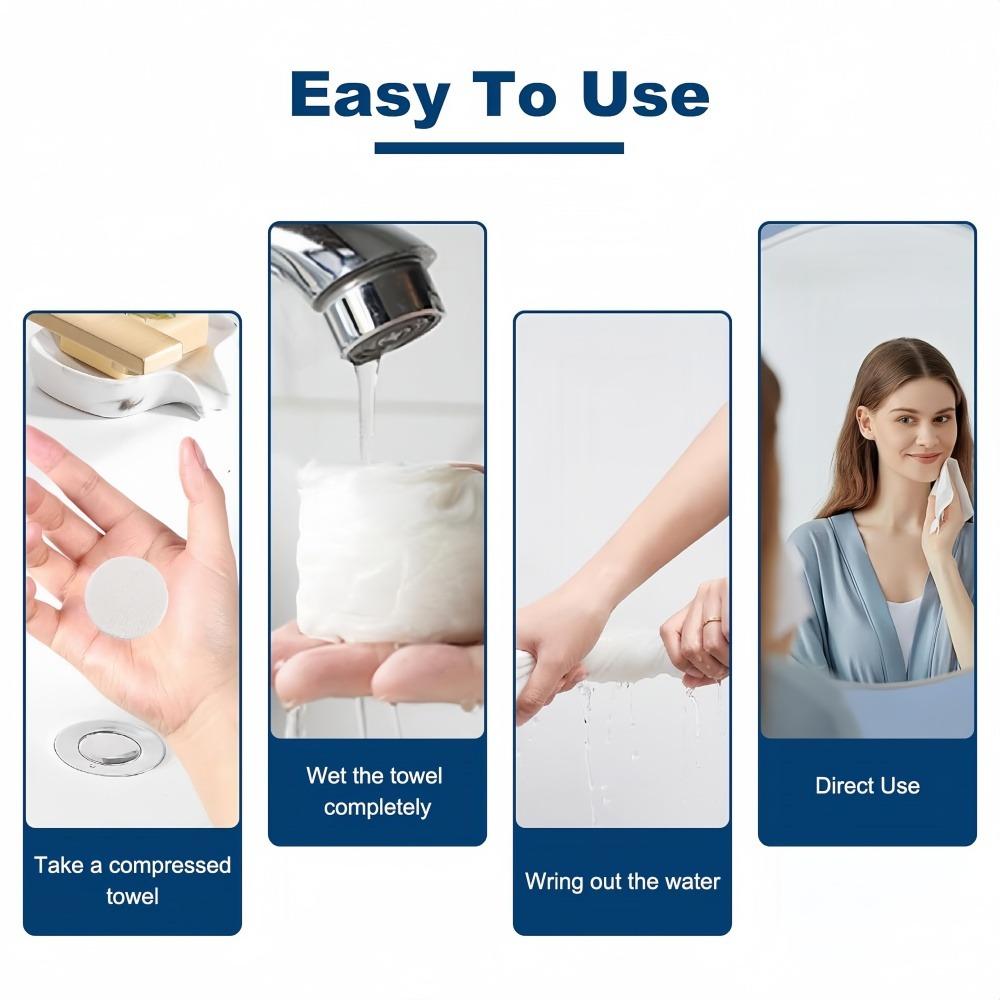 Easy To Use

Take a compressed towel

Wet the towel completely

Wring out the water

Direct Use