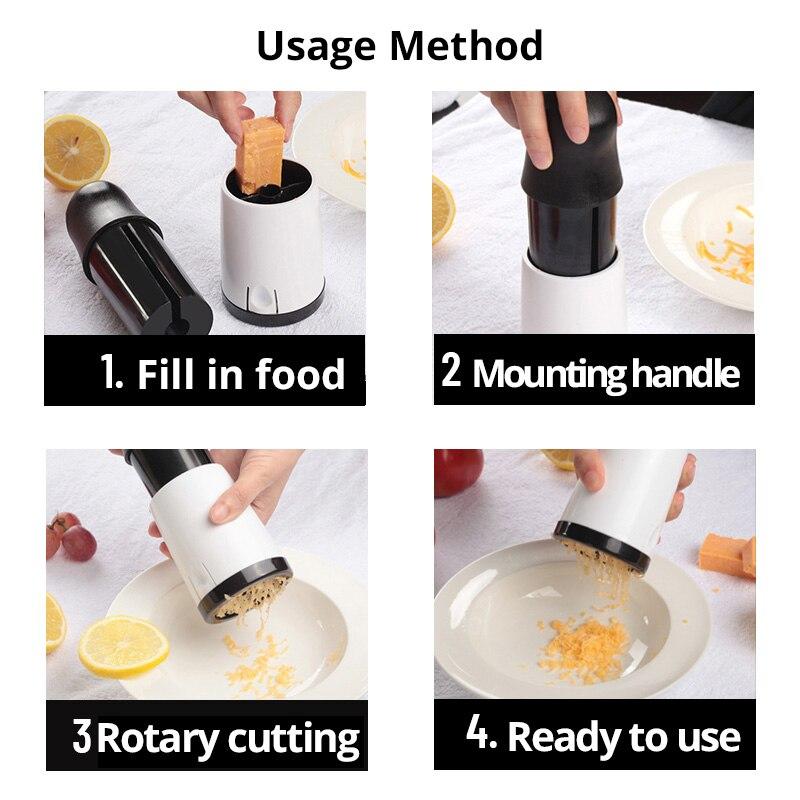 Usage Method

1. Fill in food

2 Mounting handle

3 Rotary cutting

4. Ready to use