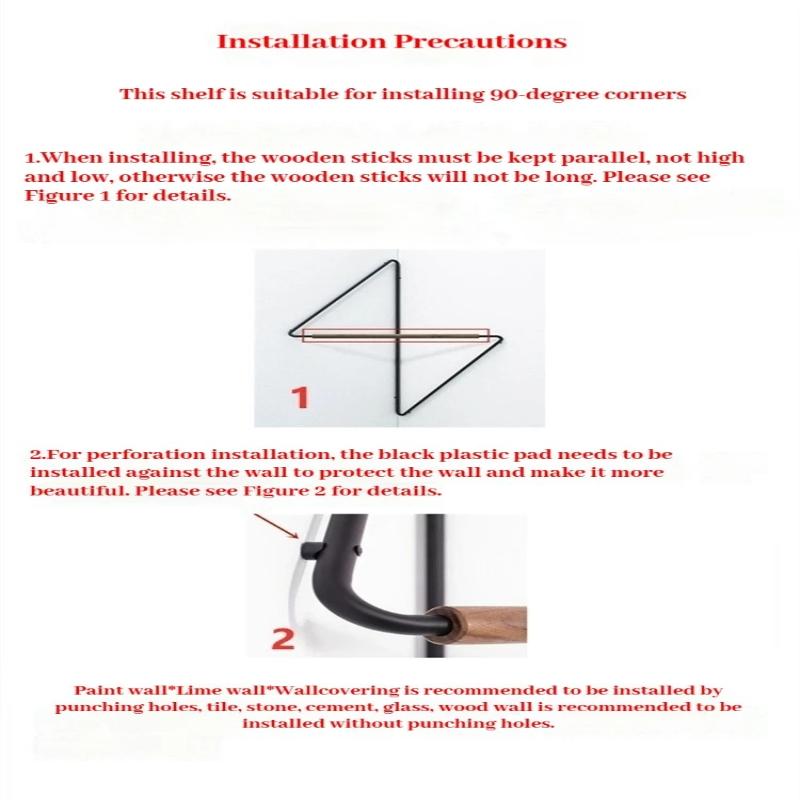 Installation Precautions

This shelf is suitable for installing 90-degree corners

1.When installing, the wooden sticks must be kept parallel, not high and low, otherwise the wooden sticks will not be long. Please see Figure 1 for details.

1

2.For perforation installation, the black plastic pad needs to be installed against the wall to protect the wall and make it more beautiful. Please see Figure 2 for details.

2

Paint wall*Lime wall*Wallcovering is recommended to be installed by punching holes, tile, stone, cement, glass, wood wall is recommended to be installed without punching holes.