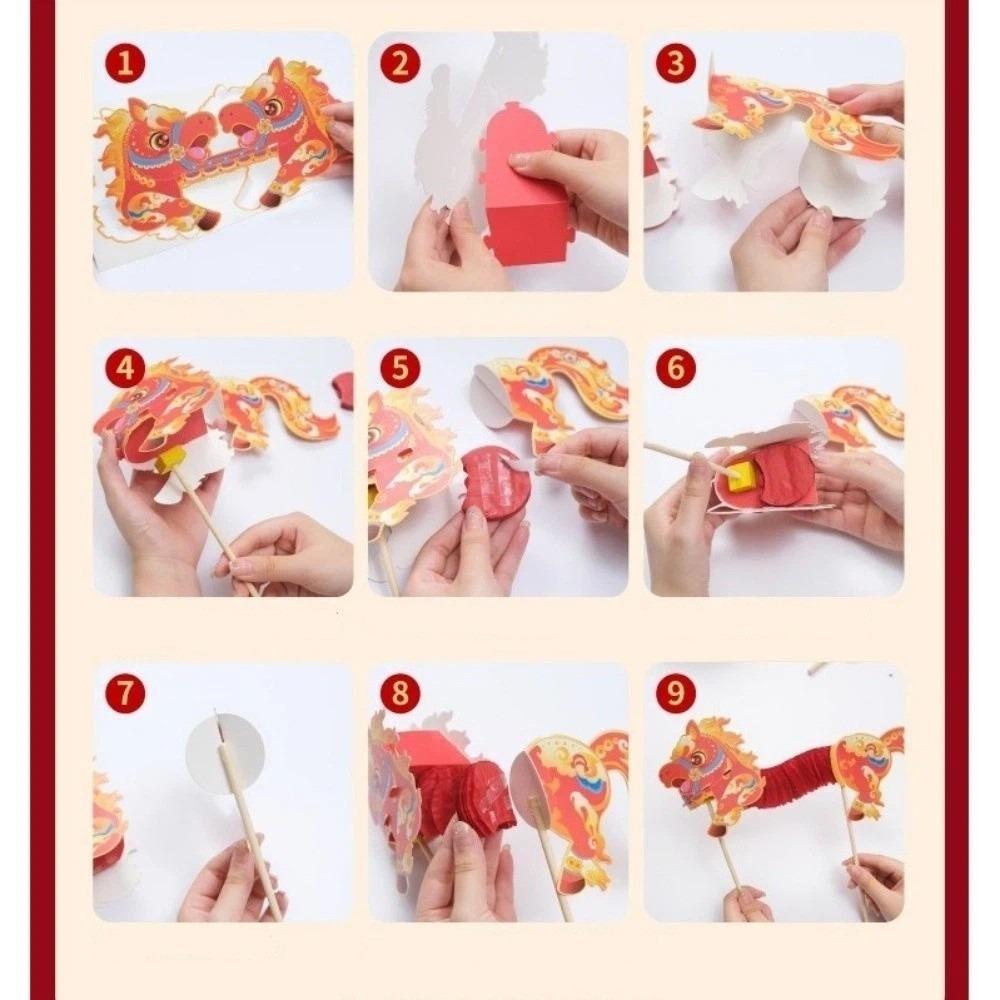 1

2

3

4

5

6

7

8

9