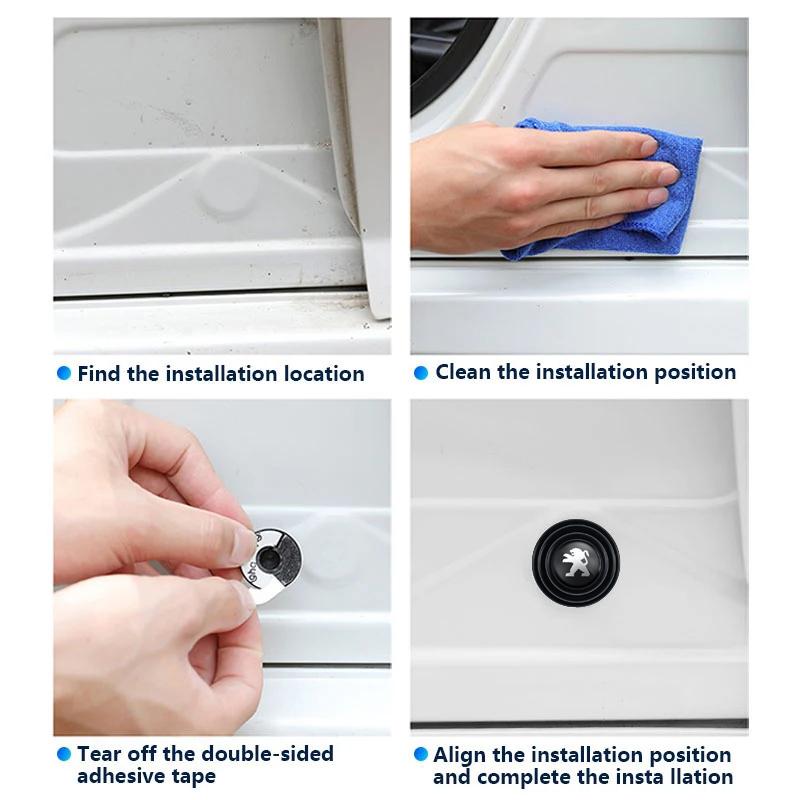 Find the installation location

Clean the installation position

Tear off the double-sided adhesive tape

Align the installation position and complete the insta llation