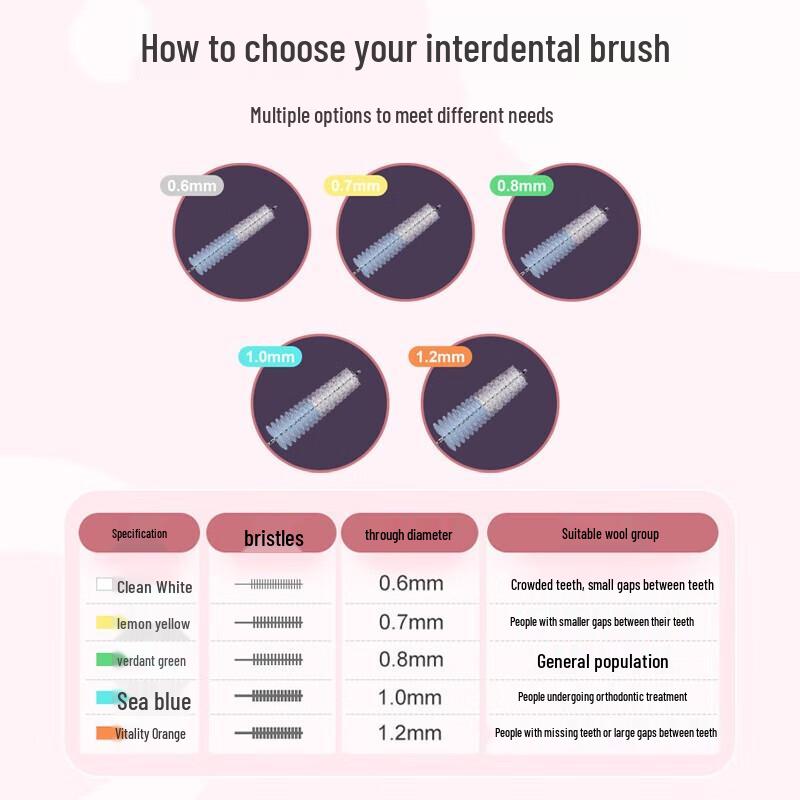 How to choose your interdental brush

Multiple options to meet different needs

0.6mm

0.7mm

0.8mm

1.0mm

1.2mm

| Specification | bristles | through diameter | Suitable wool group |
|---|---|---|---|
| Clean White | | 0.6mm | Crowded teeth, small gaps between teeth |
| lemon yellow | | 0.7mm | People with smaller gaps between their teeth |
| verdant green | | 0.8mm | General population |
| Sea blue | | 1.0mm | People undergoing orthodontic treatment |
| Vitality Orange | | 1.2mm | People with missing teeth or large gaps between teeth |