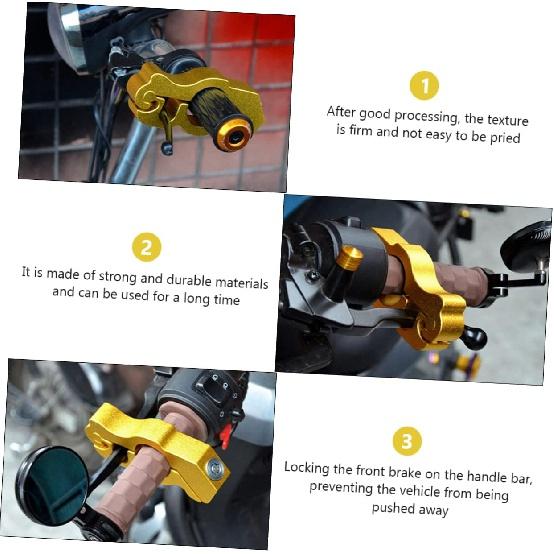 1

After good processing, the texture is firm and not easy to be pried

2

It is made of strong and durable materials and can be used for a long time

3

Locking the front brake on the handle bar, preventing the vehicle from being pushed away