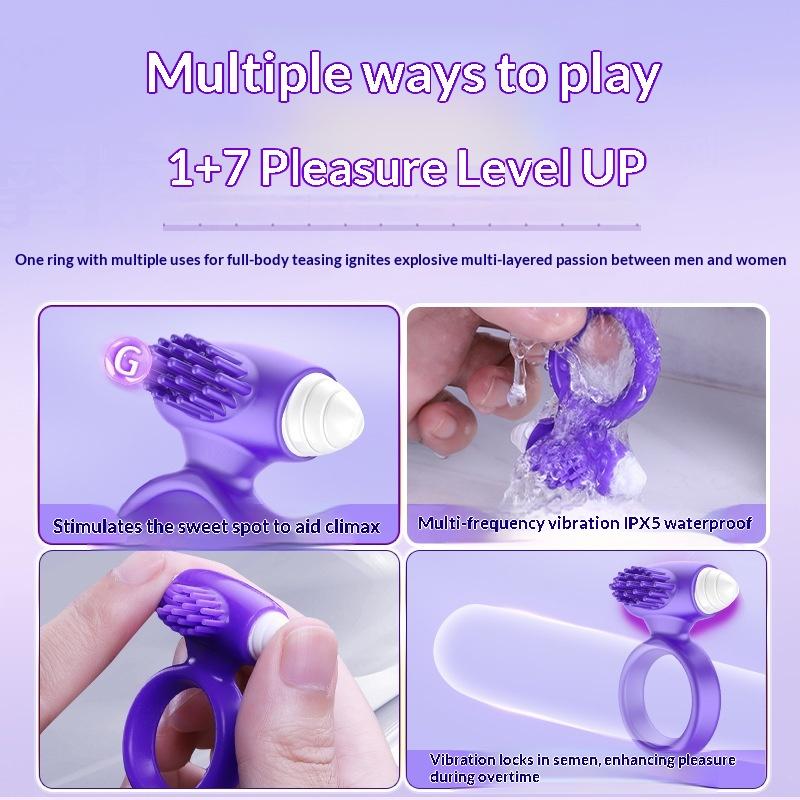 Multiple ways to play

1+7 Pleasure Level UP

One ring with multiple uses for full-body teasing ignites explosive multi-layered passion between men and women

G

Stimulates the sweet spot to aid climax

Multi-frequency vibration IPX5 waterproof

Vibration locks in semen, enhancing pleasure during overtime