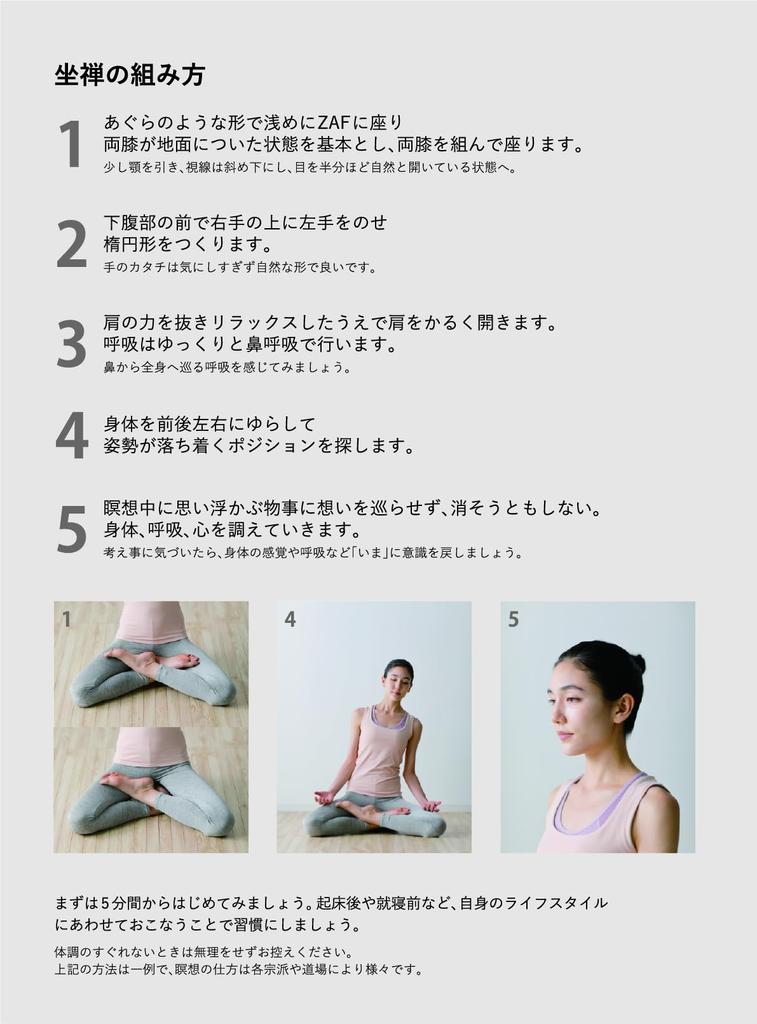 坐禅の組み方

1
あぐらのような形で浅めにZAFに座り
両膝が地面についた状態を基本とし、両膝を組んで座ります。
少し顎を引き、視線は斜め下にし、目を半分ほど自然と開いている状態へ。

2
下腹部の前で右手の上に左手をのせ
楕円形をつくります。
手のカタチは気にしすぎず自然な形で良いです。

3
肩の力を抜きリラックスしたうえで肩をかるく開きます。
呼吸はゆっくりと鼻呼吸で行います。
鼻から全身へ巡る呼吸を感じてみましょう。

4
身体を前後左右にゆらして
姿勢が落ち着くポジションを探します。

5
瞑想中に思い浮かぶ物事に想いを巡らせず、消そうともしない。
身体、呼吸、心を調えていきます。
考え事に気づいたら、身体の感覚や呼吸など「いま」に意識を戻しましょう。

1

4

5

まずは5分間からはじめてみましょう。起床後や就寝前など、自身のライフスタイルにあわせておこなうことで習慣にしましょう。

体調のすぐれないときは無理をせずお控えください。
上記の方法は一例で、瞑想の仕方は各宗派や道場により様々です。