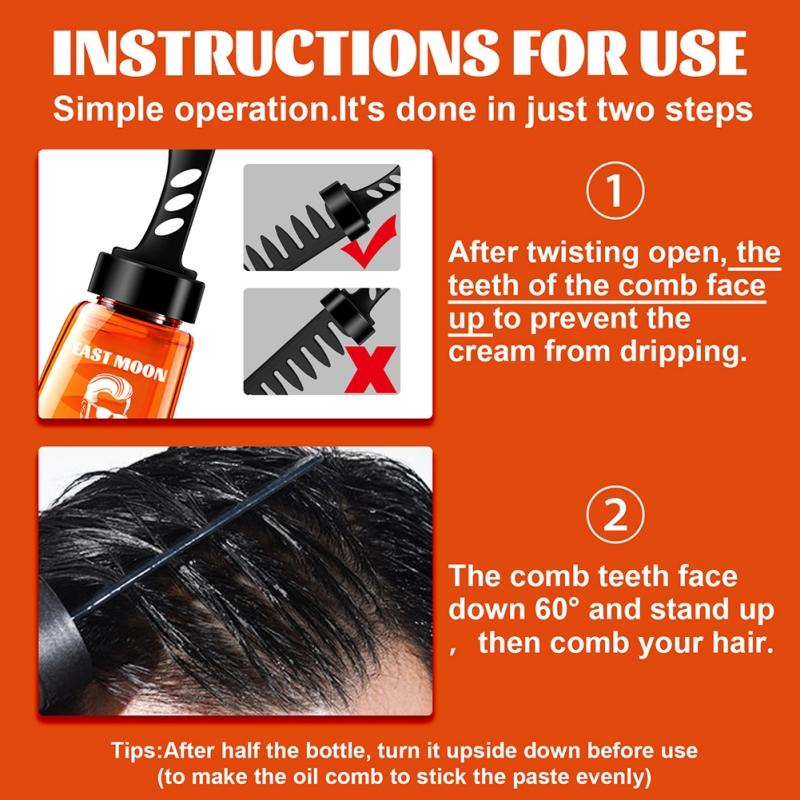 INSTRUCTIONS FOR USE

Simple operation.It's done in just two steps

EAST MOON

1

After twisting open, the teeth of the comb face up to prevent the cream from dripping.

2

The comb teeth face down 60° and stand up , then comb your hair.

Tips:After half the bottle, turn it upside down before use (to make the oil comb to stick the paste evenly)