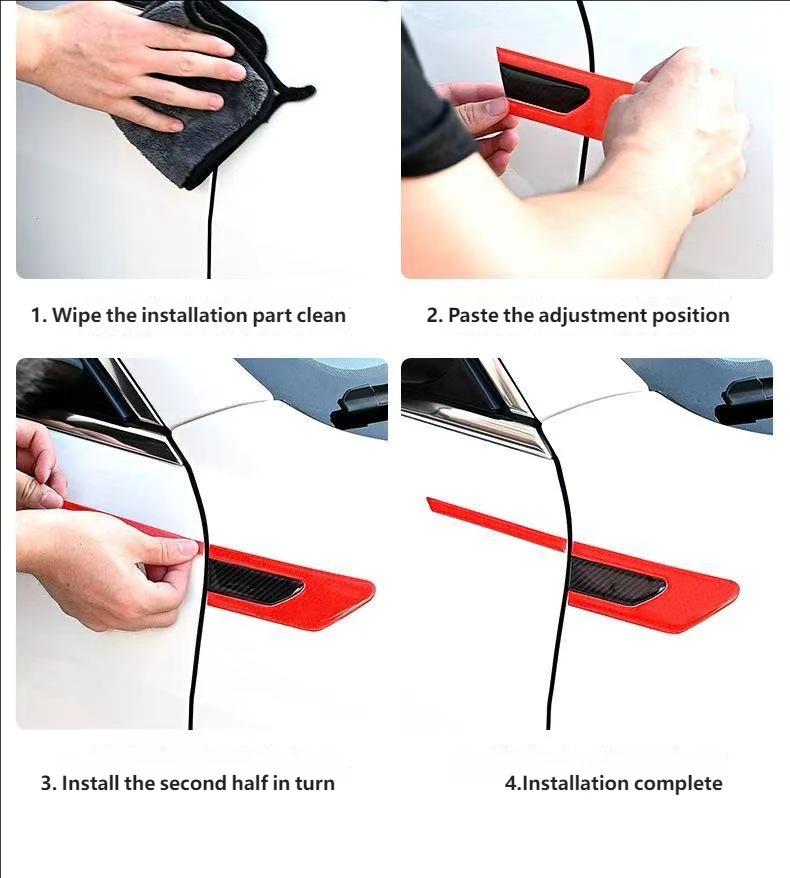 1. Wipe the installation part clean

2. Paste the adjustment position

3. Install the second half in turn

4.Installation complete