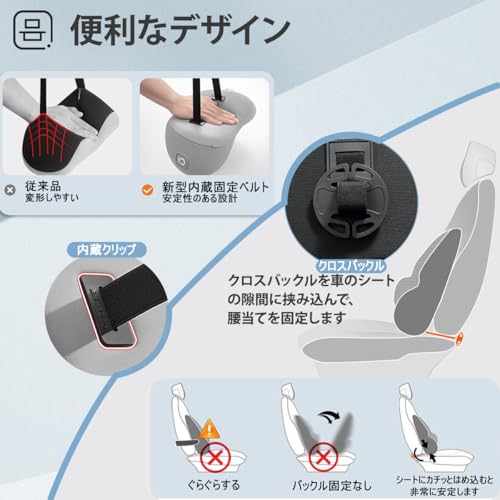 便利なデザイン

従来品
変形しやすい

新型内蔵固定ベルト
安定性のある設計

内蔵クリップ

クロスバックル

クロスバックルを車のシートの隙間に挟み込んで、腰当てを固定します

ぐらぐらする

バックル固定なし

シートにカチッとはめ込むと非常に安定します